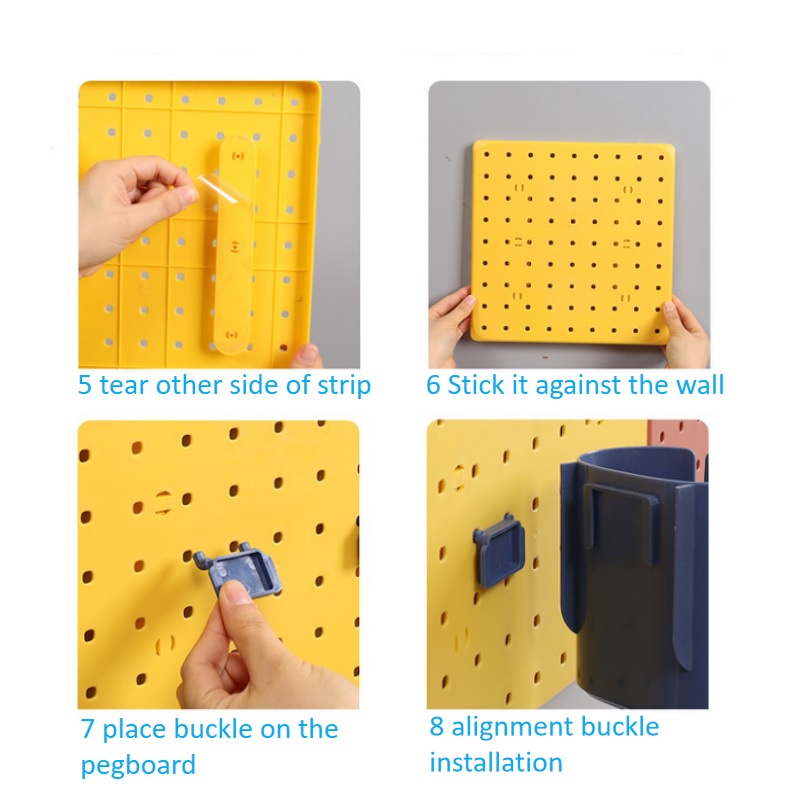 5 tear other side of strip

6 Stick it against the wall

7 place buckle on the pegboard

8 alignment buckle installation