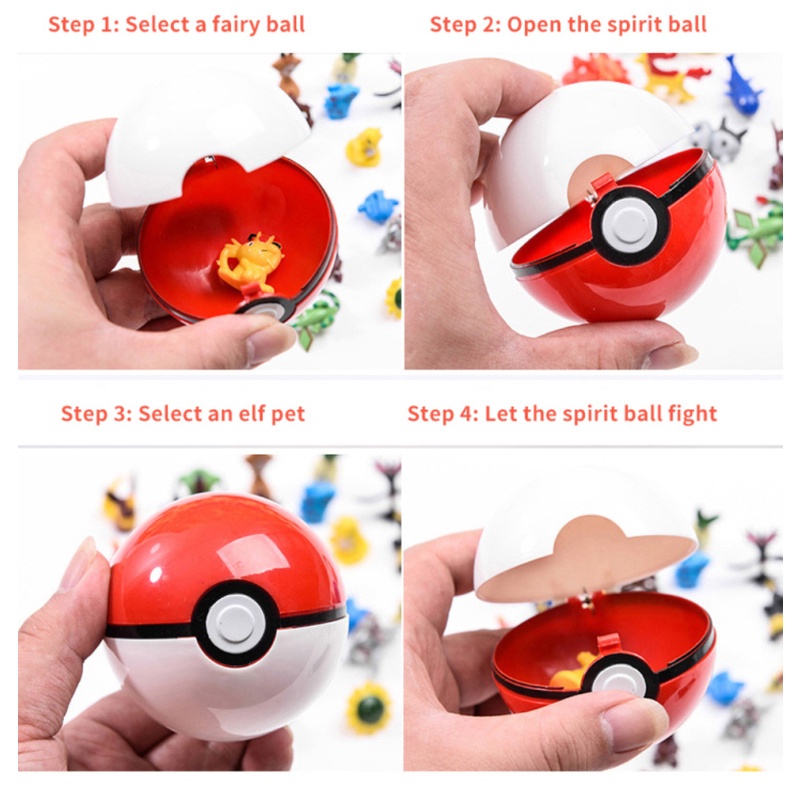 Step 1: Select a fairy ball

Step 2: Open the spirit ball

Step 3: Select an elf pet

Step 4: Let the spirit ball fight