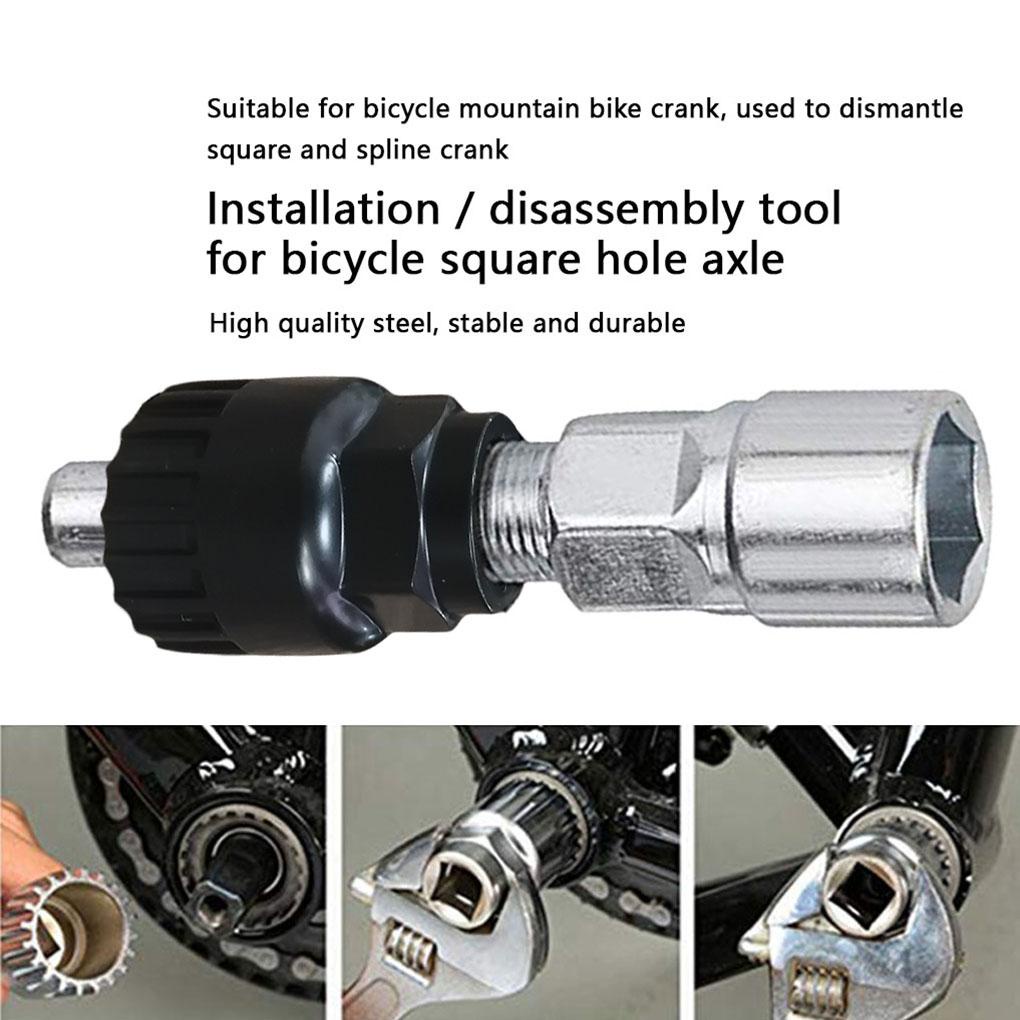 Suitable for bicycle mountain bike crank, used to dismantle square and spline crank

Installation / disassembly tool for bicycle square hole axle

High quality steel, stable and durable