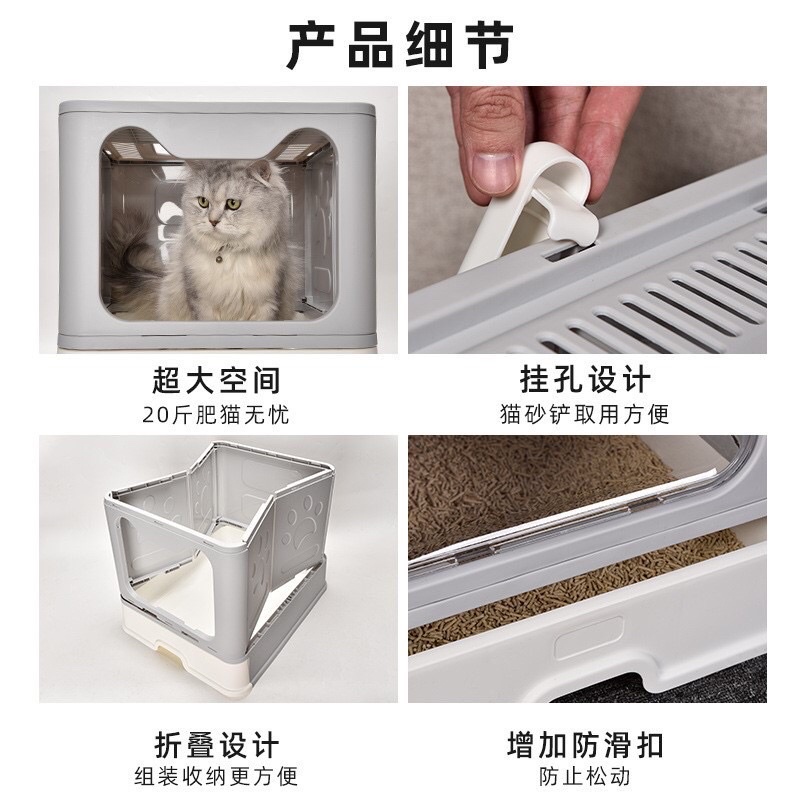 产品细节

超大空间
20斤肥猫无忧

挂孔设计
猫砂铲取用方便

折叠设计
组装收纳更方便

增加防滑扣
防止松动