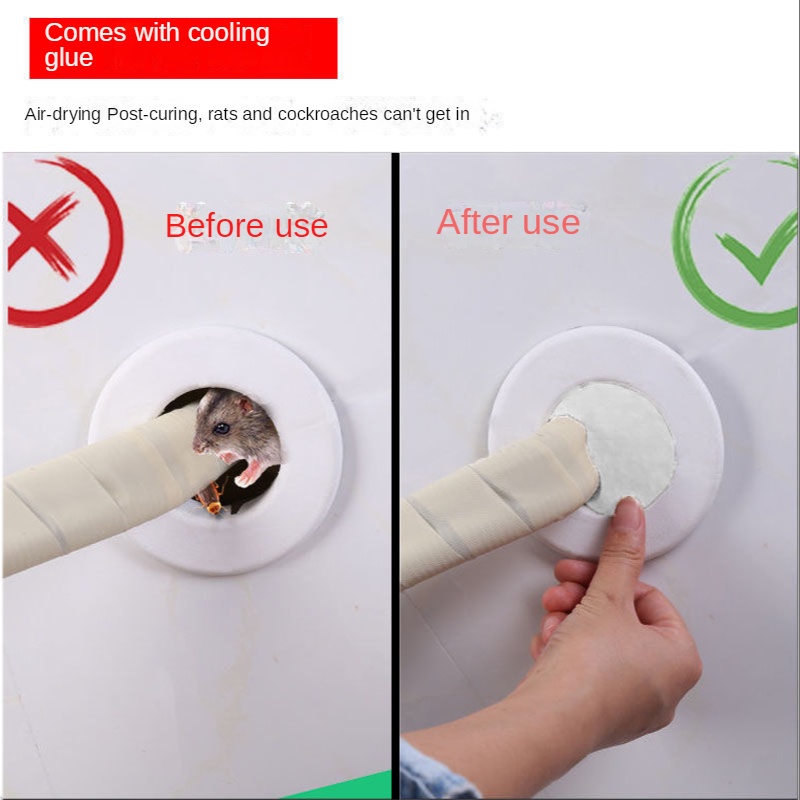 Comes with cooling glue

Air-drying Post-curing, rats and cockroaches can't get in

Before use

After use