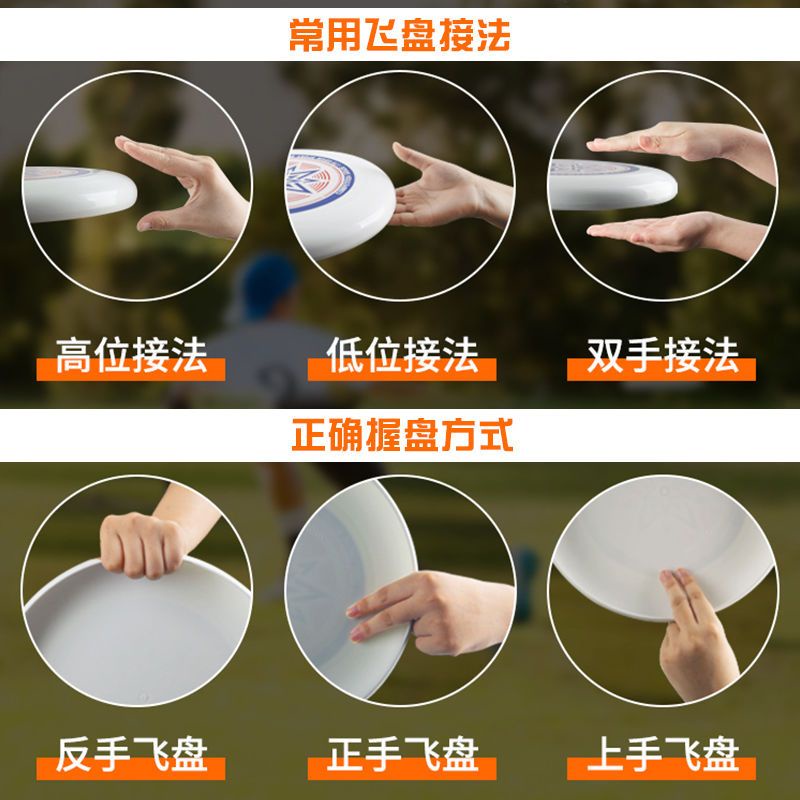 常用飞盘接法

高位接法

低位接法

双手接法

正确握盘方式

反手飞盘

正手飞盘

上手飞盘