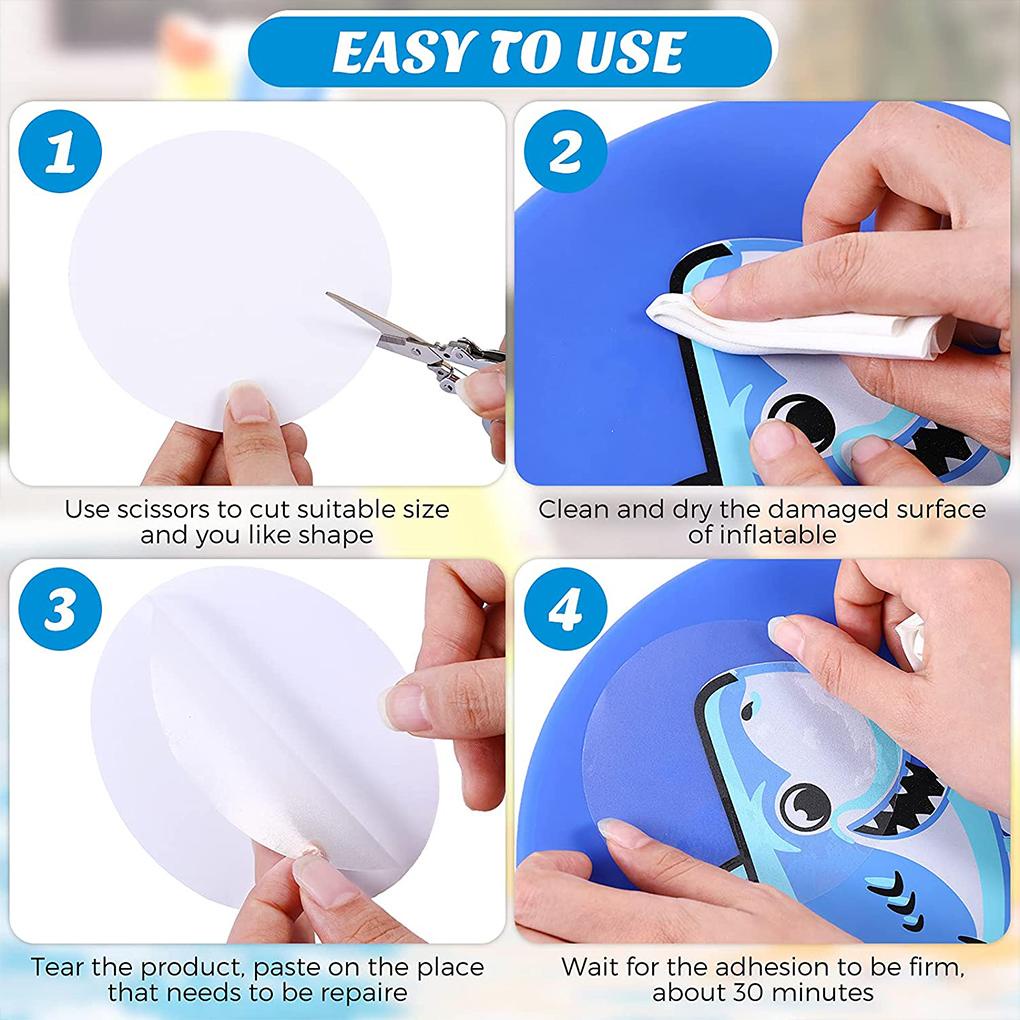 EASY TO USE

1

Use scissors to cut suitable size and you like shape

2

Clean and dry the damaged surface of inflatable

3

Tear the product, paste on the place that needs to be repaire

4

Wait for the adhesion to be firm, about 30 minutes