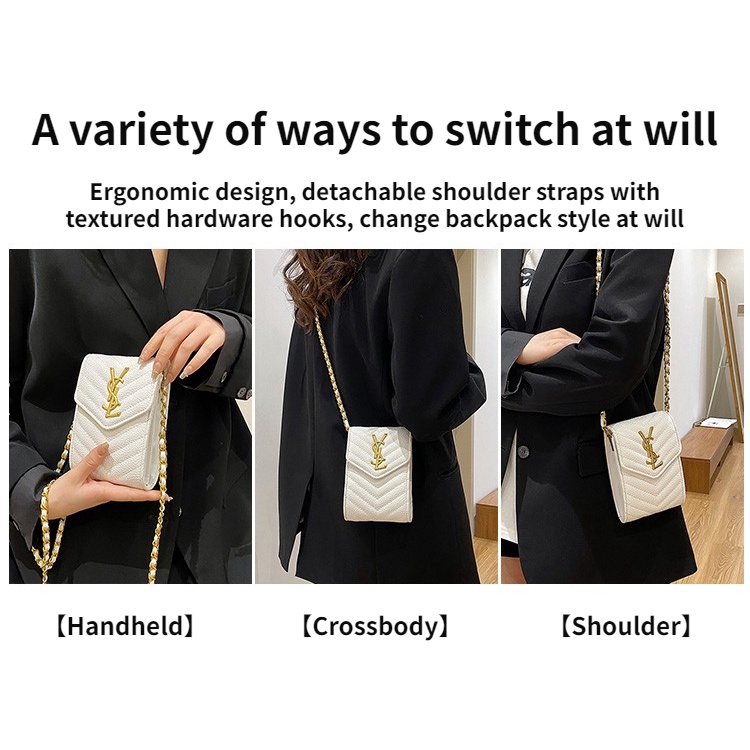 A variety of ways to switch at will

Ergonomic design, detachable shoulder straps with textured hardware hooks, change backpack style at will

YSL

YSL

YSL

【Handheld】

【Crossbody】

【Shoulder】