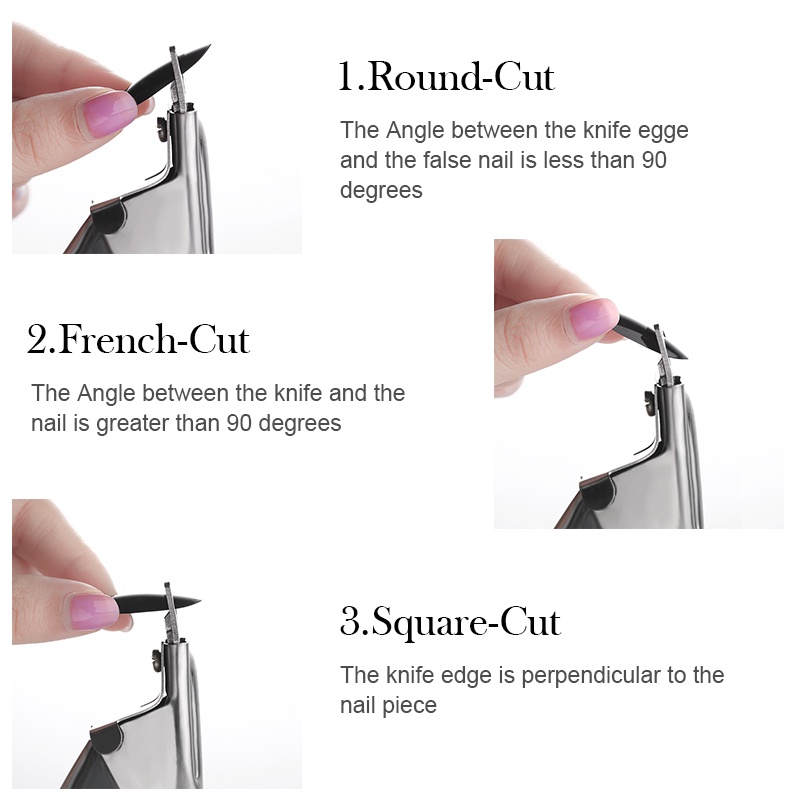 1.Round-Cut

The Angle between the knife egge and the false nail is less than 90 degrees

2.French-Cut

The Angle between the knife and the nail is greater than 90 degrees

3.Square-Cut

The knife edge is perpendicular to the nail piece