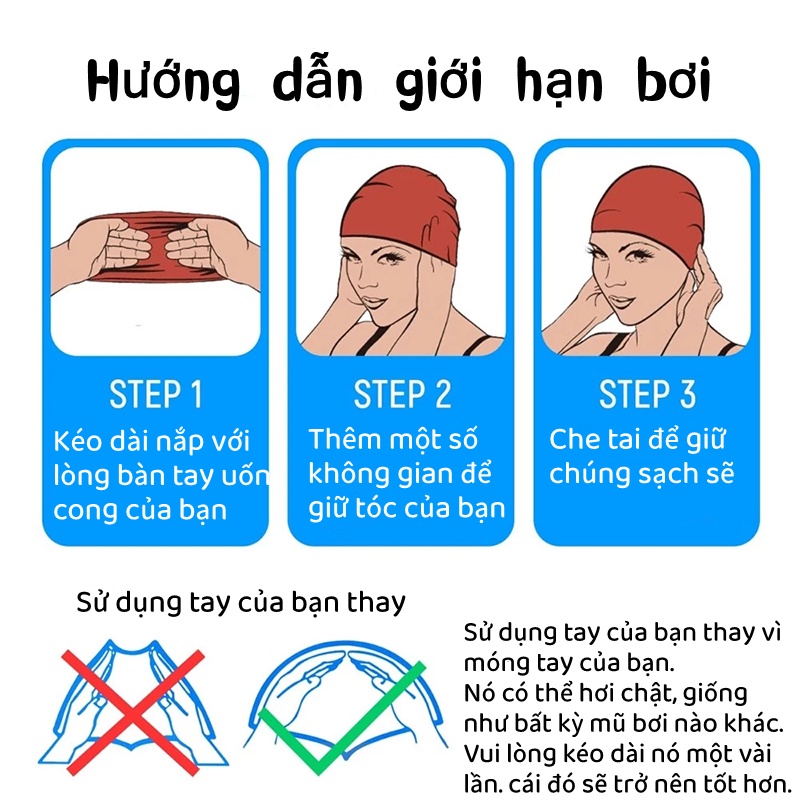 Hướng dẫn giới hạn bơi

STEP 1
Kéo dài nắp với lòng bàn tay uốn cong của bạn

STEP 2
Thêm một số không gian để giữ tóc của bạn

STEP 3
Che tai để giữ chúng sạch sẽ

Sử dụng tay của bạn thay

Sử dụng tay của bạn thay vì móng tay của bạn.
Nó có thể hơi chật, giống như bất kỳ mũ bơi nào khác.
Vui lòng kéo dài nó một vài lần. cái đó sẽ trở nên tốt hơn.