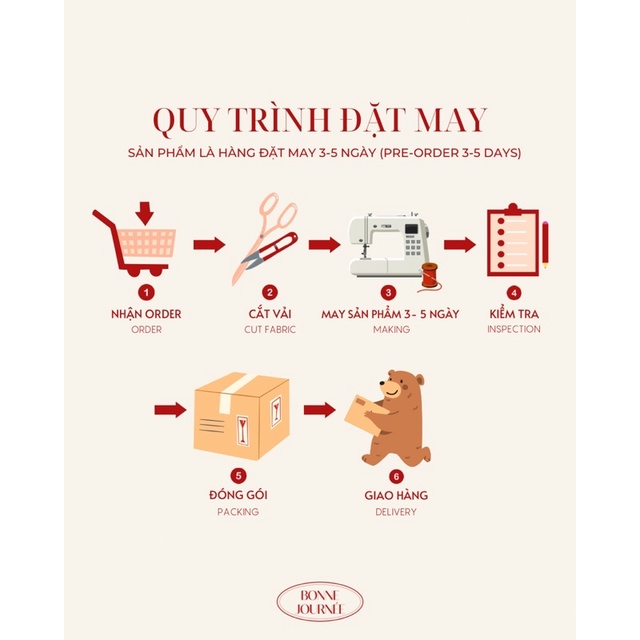 QUY TRÌNH ĐẶT MAY

SẢN PHẨM LÀ HÀNG ĐẶT MAY 3-5 NGÀY (PRE-ORDER 3-5 DAYS)

1
NHẬN ORDER
ORDER

2
CẮT VẢI
CUT FABRIC

3
MAY SẢN PHẨM 3- 5 NGÀY
MAKING

4
KIỂM TRA
INSPECTION

5
ĐÓNG GÓI
PACKING

6
GIAO HÀNG
DELIVERY

BONNE JOURNÉE