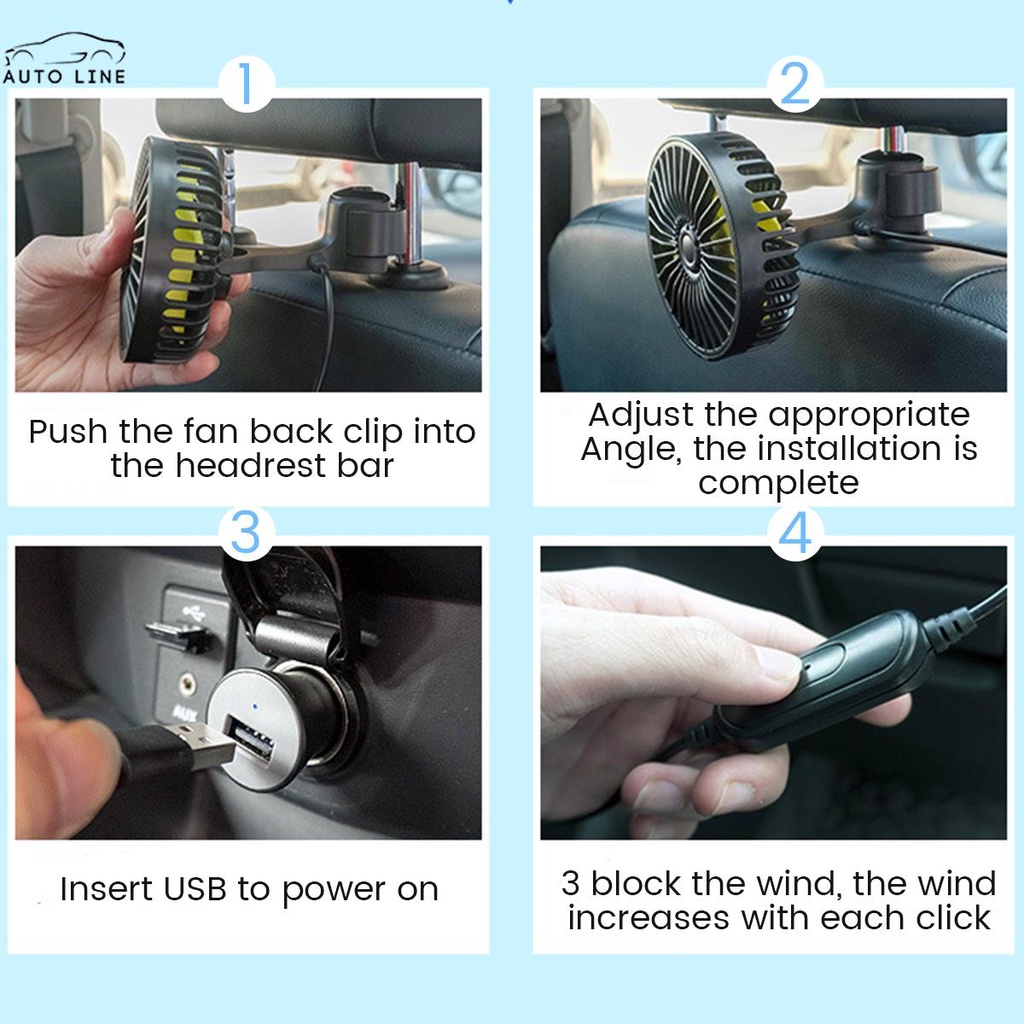 AUTO LINE

1

Push the fan back clip into the headrest bar

2

Adjust the appropriate Angle, the installation is complete

3

AUX

Insert USB to power on

4

3 block the wind, the wind increases with each click