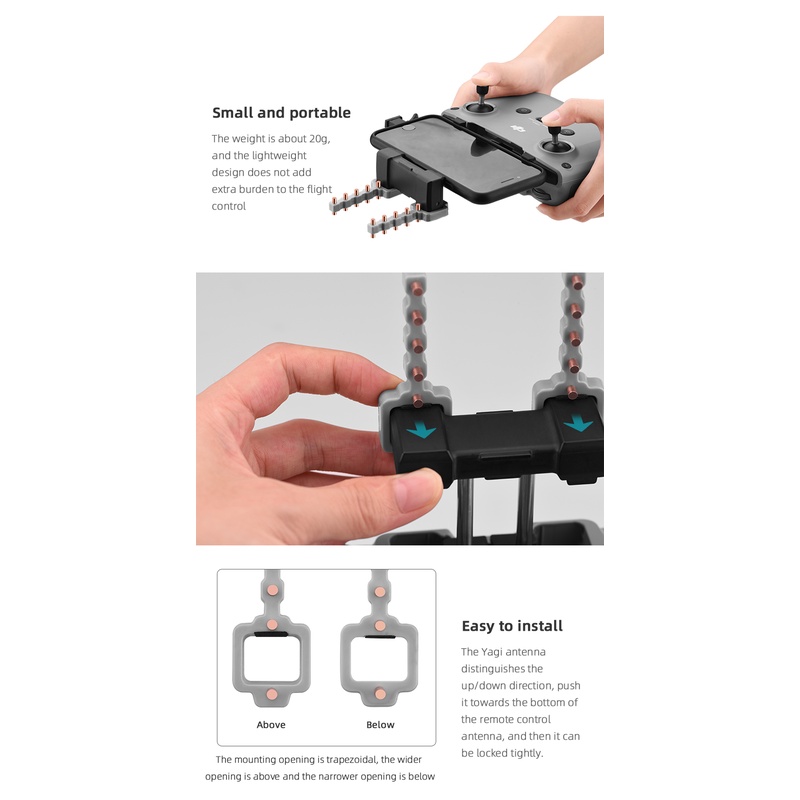 Small and portable

The weight is about 20g, and the lightweight design does not add extra burden to the flight control

Above

Below

The mounting opening is trapezoidal, the wider opening is above and the narrower opening is below

Easy to install

The Yagi antenna distinguishes the up/down direction, push it towards the bottom of the remote control antenna, and then it can be locked tightly.