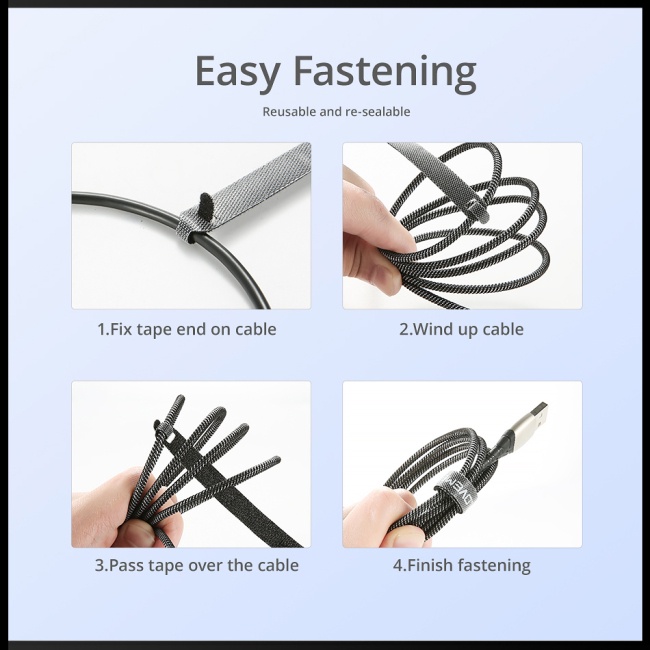 Easy Fastening

Reusable and re-sealable

1.Fix tape end on cable

2.Wind up cable

3.Pass tape over the cable

4.Finish fastening