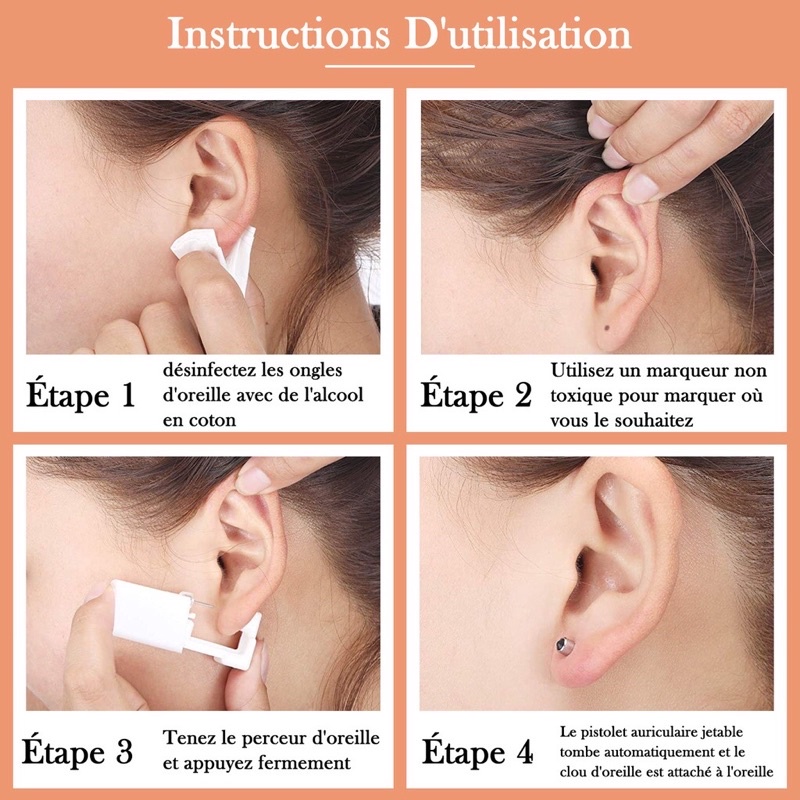 Instructions D'utilisation

Étape 1
désinfectez les ongles d'oreille avec de l'alcool en coton

Étape 2
Utilisez un marqueur non toxique pour marquer où vous le souhaitez

Étape 3
Tenez le perceur d'oreille et appuyez fermement

Étape 4
Le pistolet auriculaire jetable tombe automatiquement et le clou d'oreille est attaché à l'oreille