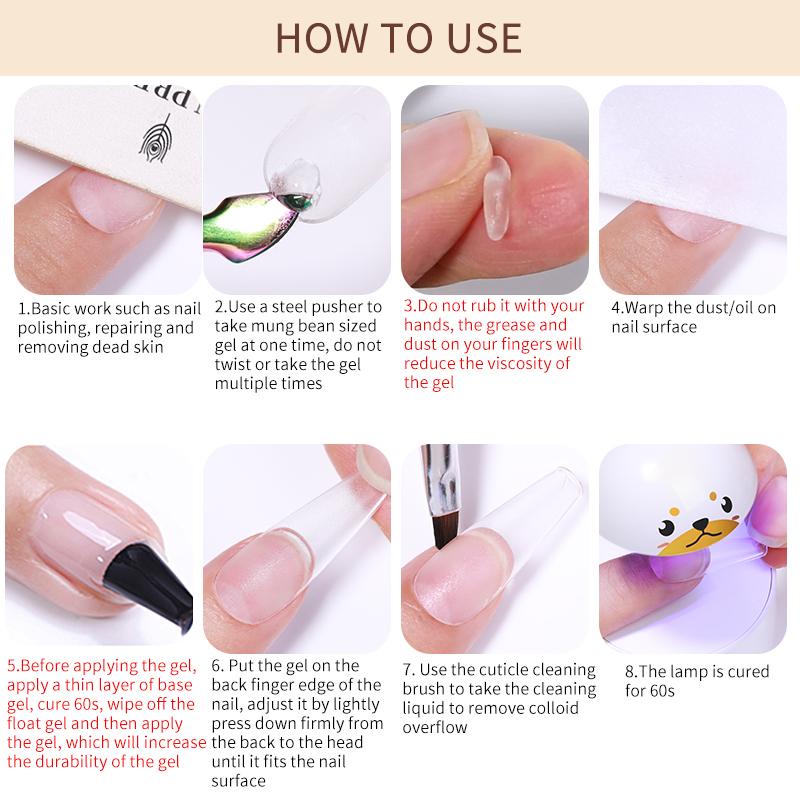 HOW TO USE

1.Basic work such as nail polishing, repairing and removing dead skin

2.Use a steel pusher to take mung bean sized gel at one time, do not twist or take the gel multiple times

3.Do not rub it with your hands, the grease and dust on your fingers will reduce the viscosity of the gel

4.Warp the dust/oil on nail surface

5.Before applying the gel, apply a thin layer of base gel, cure 60s, wipe off the float gel and then apply the gel, which will increase the durability of the gel

6. Put the gel on the back finger edge of the nail, adjust it by lightly press down firmly from the back to the head until it fits the nail surface

7. Use the cuticle cleaning brush to take the cleaning liquid to remove colloid overflow

8.The lamp is cured for 60s