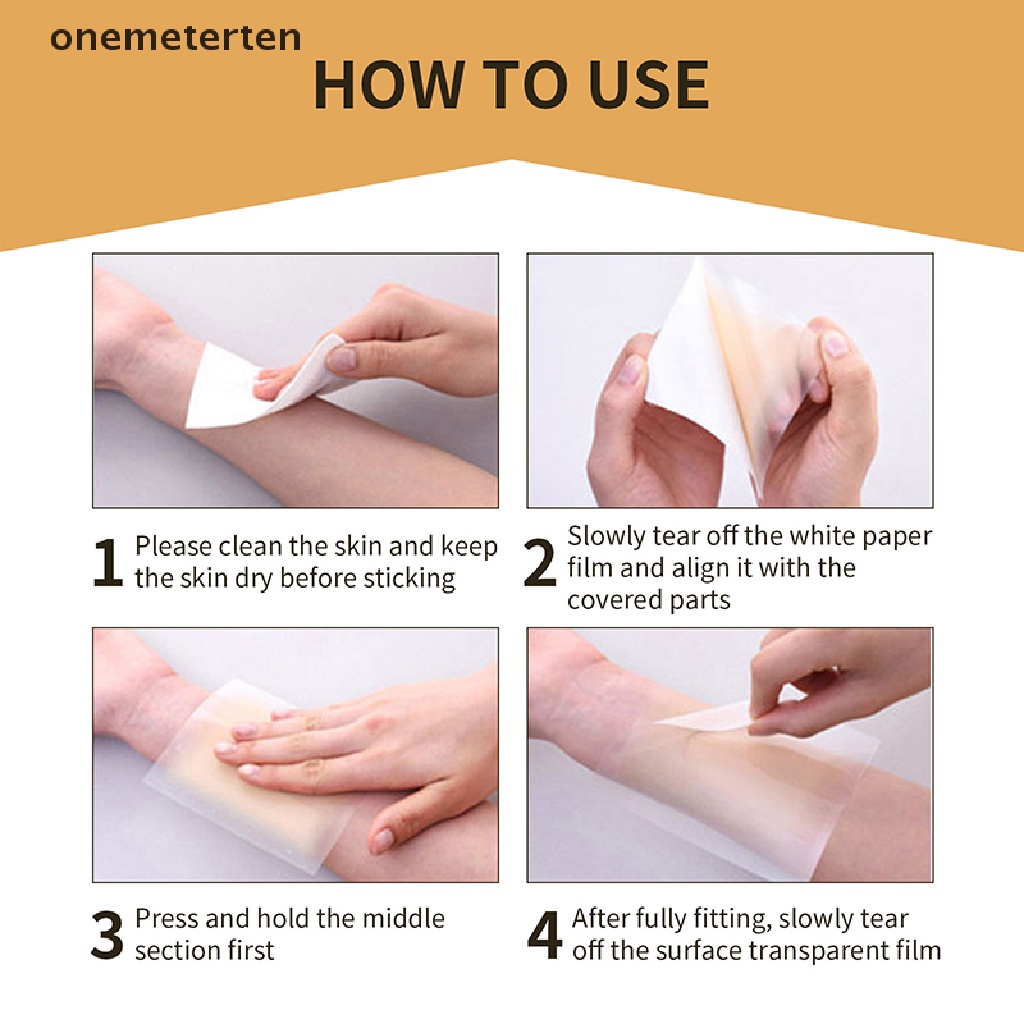 onemeterten

HOW TO USE

1 Please clean the skin and keep the skin dry before sticking

2 Slowly tear off the white paper film and align it with the covered parts

3 Press and hold the middle section first

4 After fully fitting, slowly tear off the surface transparent film