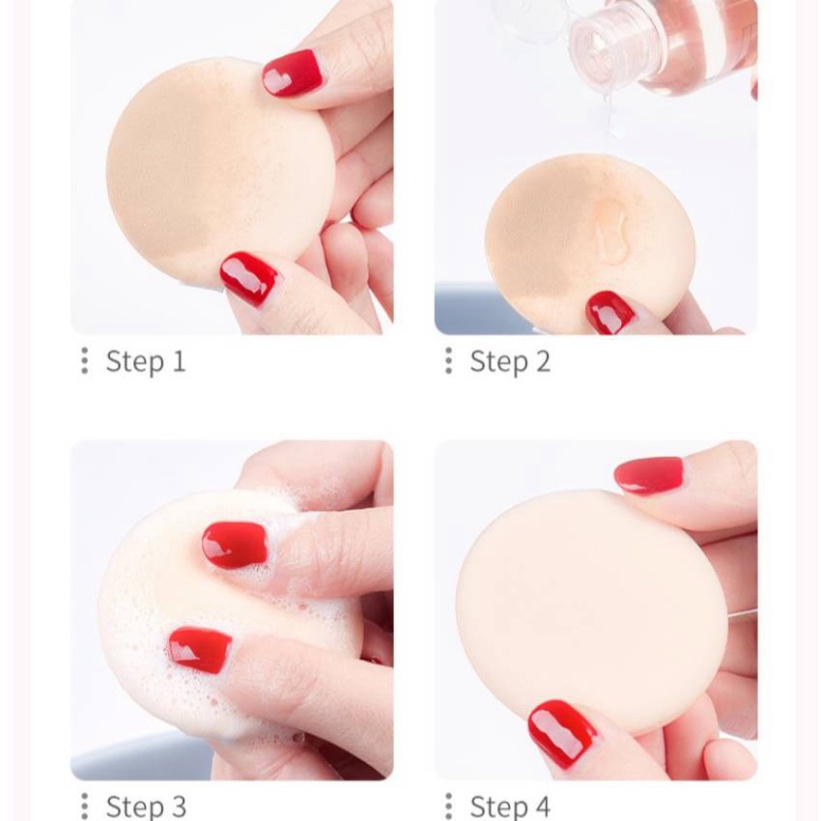 Step 1

Step 2

Step 3

Step 4