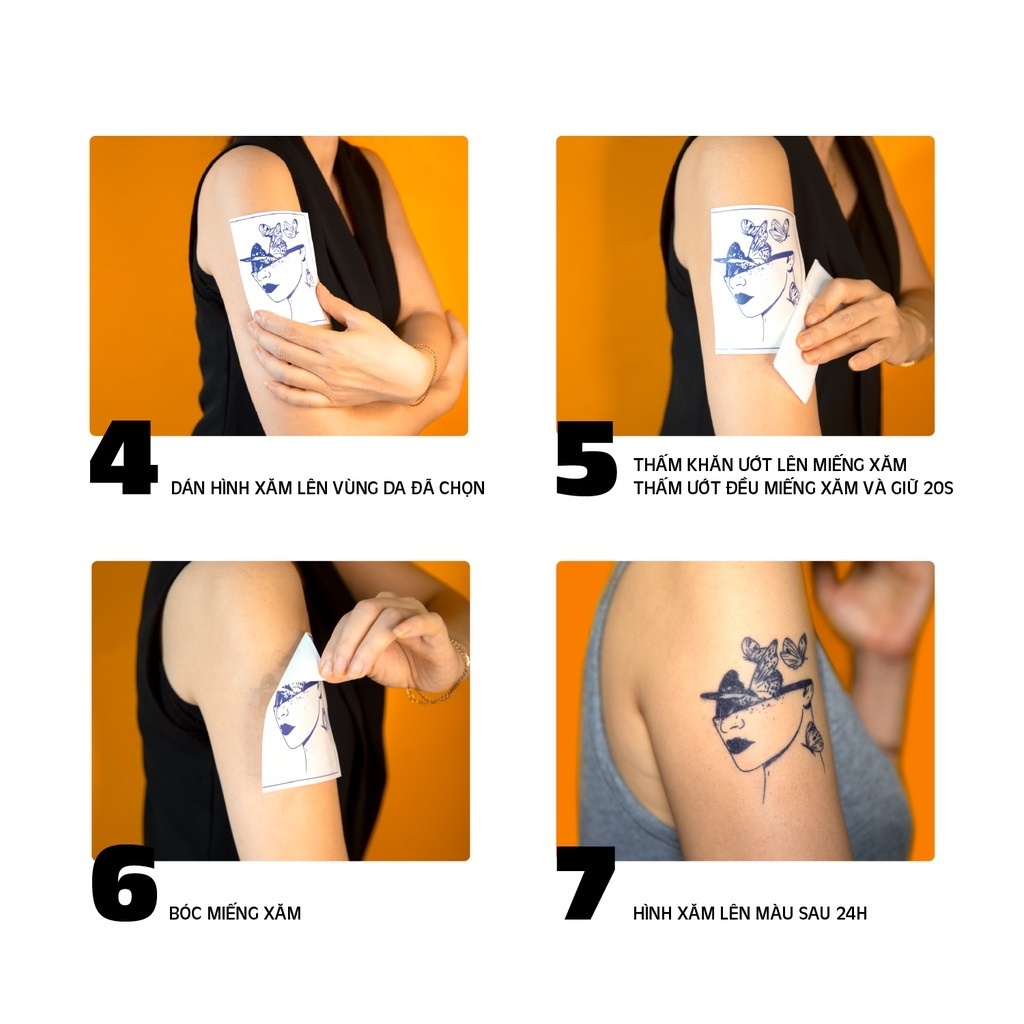 4
DÁN HÌNH XĂM LÊN VÙNG DA ĐÃ CHỌN

5
THẤM KHĂN ƯỚT LÊN MIẾNG XĂM
THẤM ƯỚT ĐỀU MIẾNG XĂM VÀ GIỮ 20S

6
BÓC MIẾNG XĂM

7
HÌNH XĂM LÊN MÀU SAU 24H