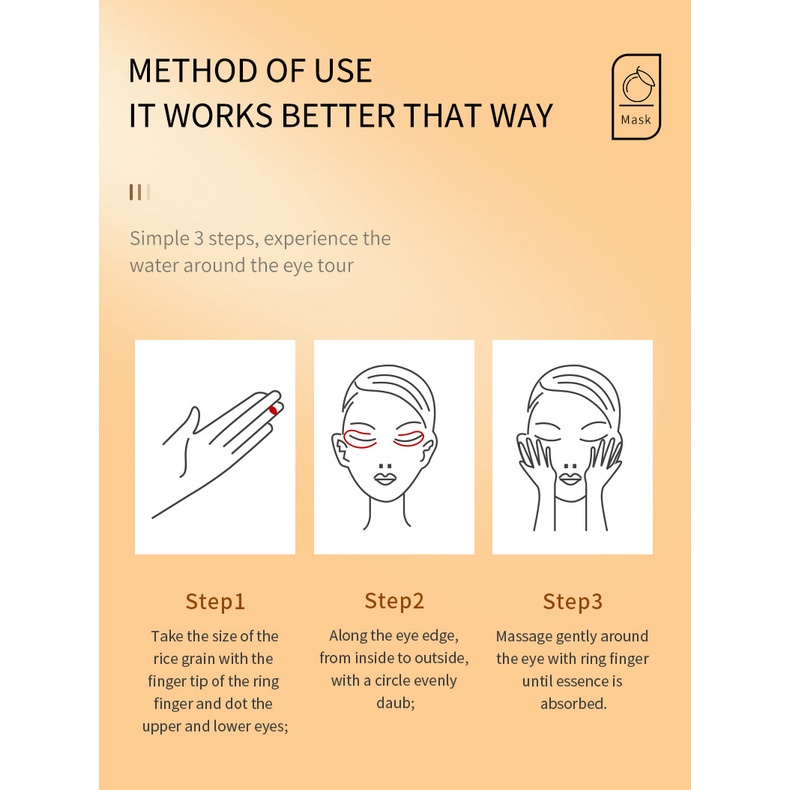 METHOD OF USE
IT WORKS BETTER THAT WAY

Mask

Simple 3 steps, experience the water around the eye tour

Step1

Take the size of the rice grain with the finger tip of the ring finger and dot the upper and lower eyes;

Step2

Along the eye edge, from inside to outside, with a circle evenly daub;

Step3

Massage gently around the eye with ring finger until essence is absorbed.