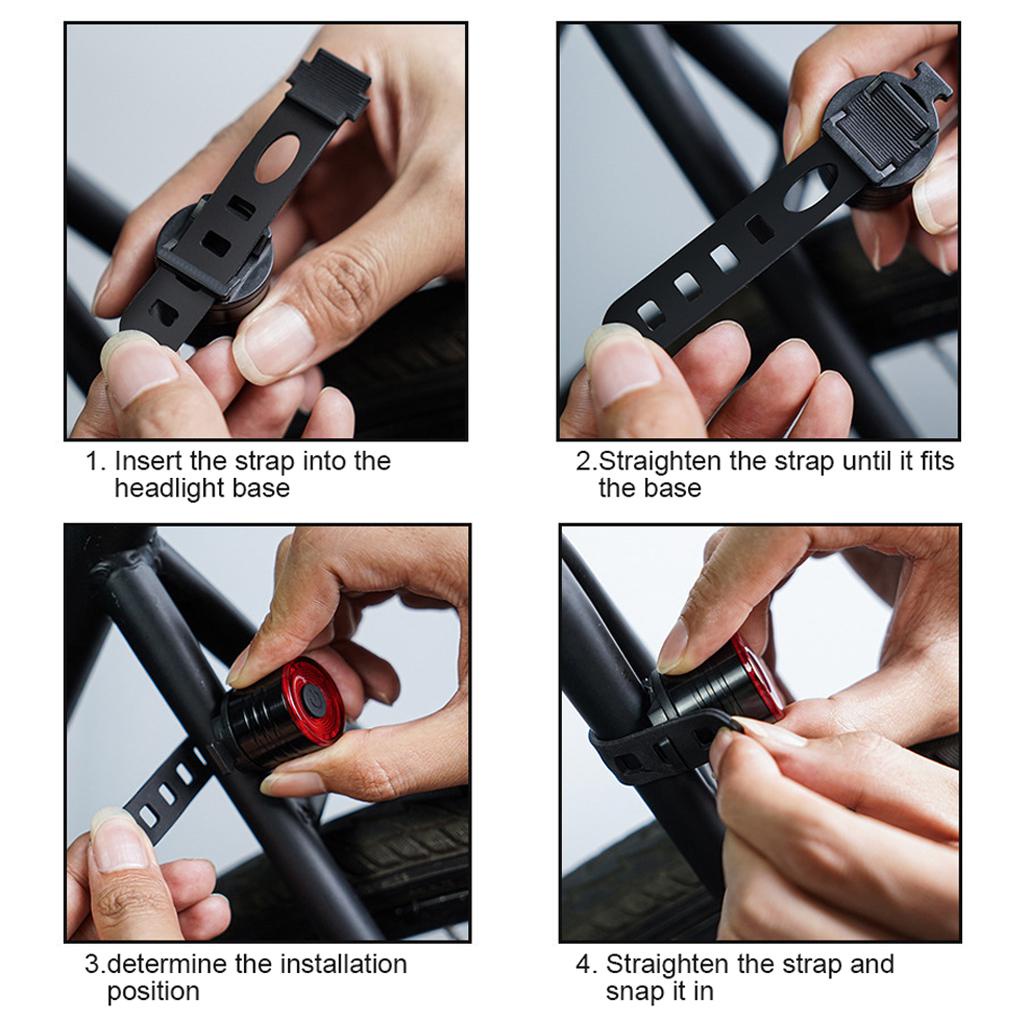 1. Insert the strap into the headlight base

2.Straighten the strap until it fits the base

3.determine the installation position

4. Straighten the strap and snap it in