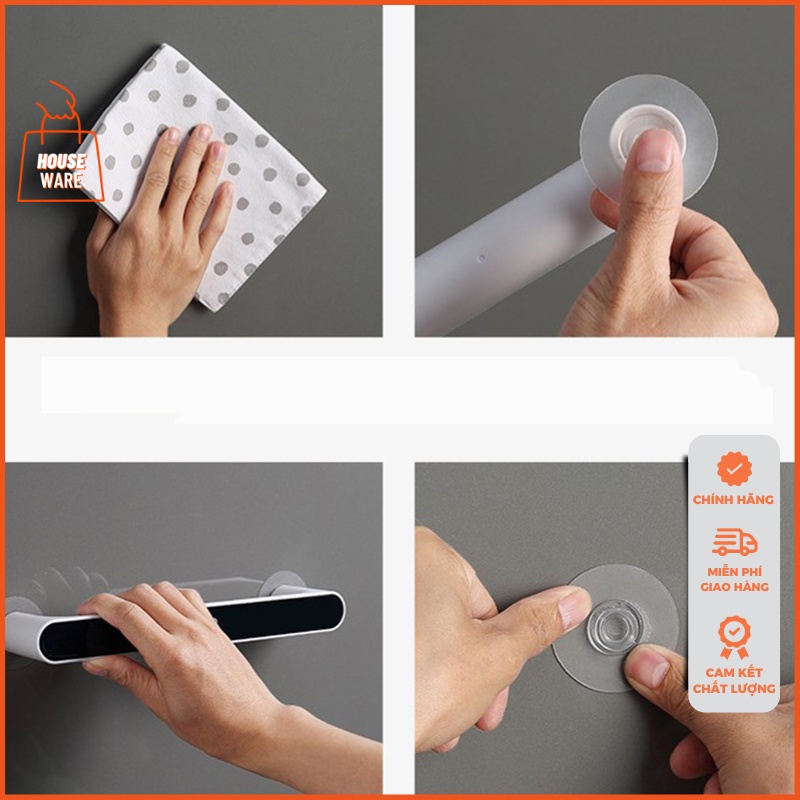 HOUSE WARE

CHÍNH HÃNG

MIỄN PHÍ GIAO HÀNG

CAM KẾT CHẤT LƯỢNG