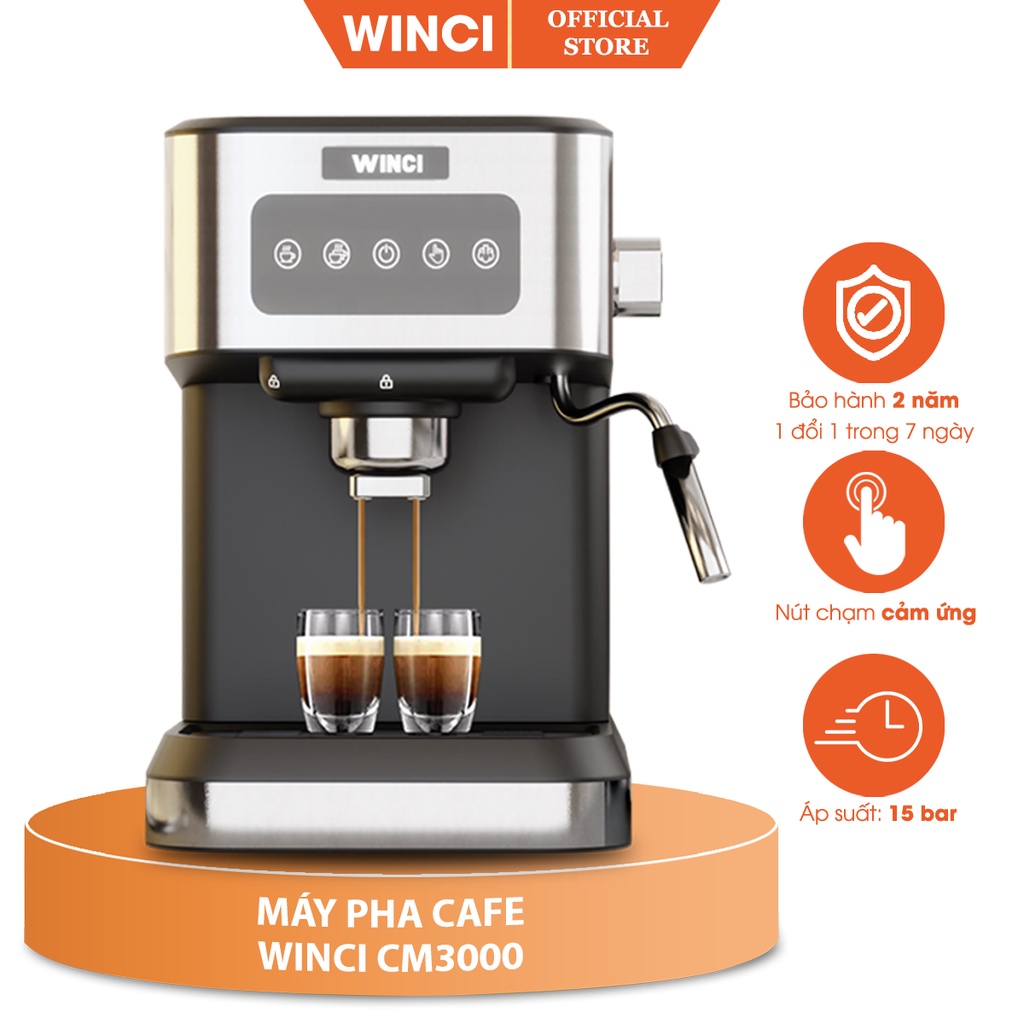 WINCI OFFICIAL STORE

WINCI

Bảo hành 2 năm
1 đổi 1 trong 7 ngày

Nút chạm cảm ứng

Áp suất: 15 bar

MÁY PHA CAFE
WINCI CM3000