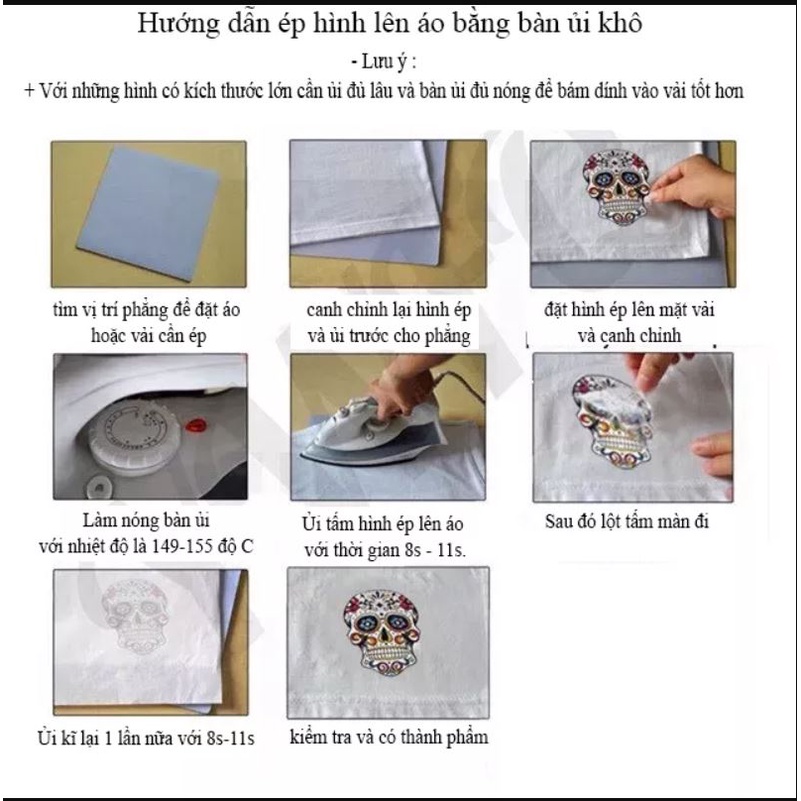 Hướng dẫn ép hình lên áo bằng bàn ủi khô

- Lưu ý :

+ Với những hình có kích thước lớn cần ủi đủ lâu và bàn ủi đủ nóng để bám dính vào vải tốt hơn

tìm vị trí phẳng để đặt áo hoặc vải cần ép

canh chỉnh lại hình ép và ủi trước cho phẳng

đặt hình ép lên mặt vải và canh chỉnh

Làm nóng bàn ủi với nhiệt độ là 149-155 độ C

Ủi tấm hình ép lên áo với thời gian 8s - 11s.

Sau đó lột tấm màn đi

Ủi kĩ lại 1 lần nữa với 8s-11s

kiểm tra và có thành phẩm