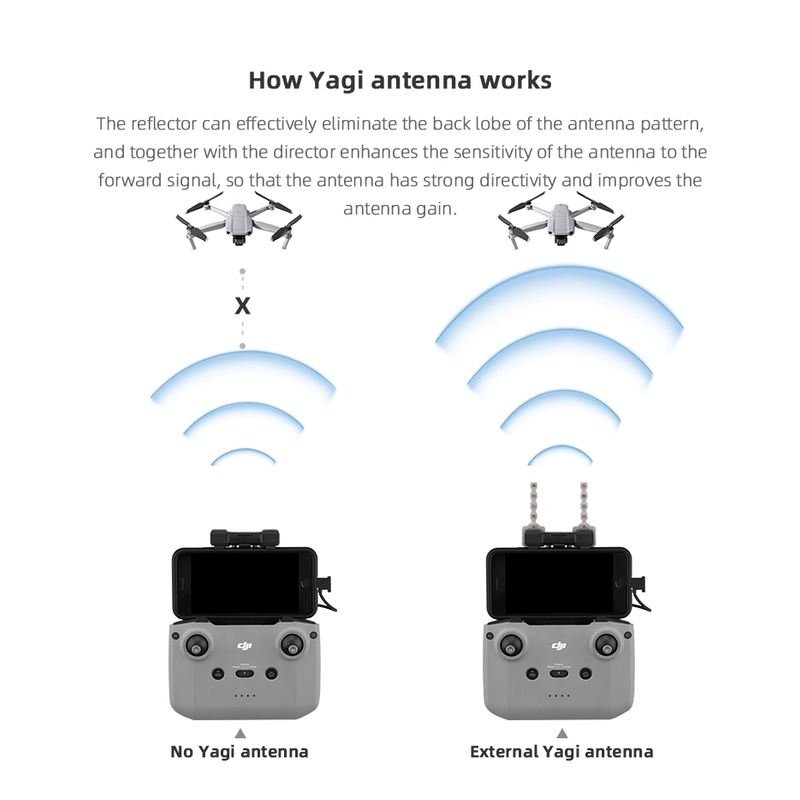 How Yagi antenna works

The reflector can effectively eliminate the back lobe of the antenna pattern, and together with the director enhances the sensitivity of the antenna to the forward signal, so that the antenna has strong directivity and improves the antenna gain.

X

dji

dji

No Yagi antenna

External Yagi antenna