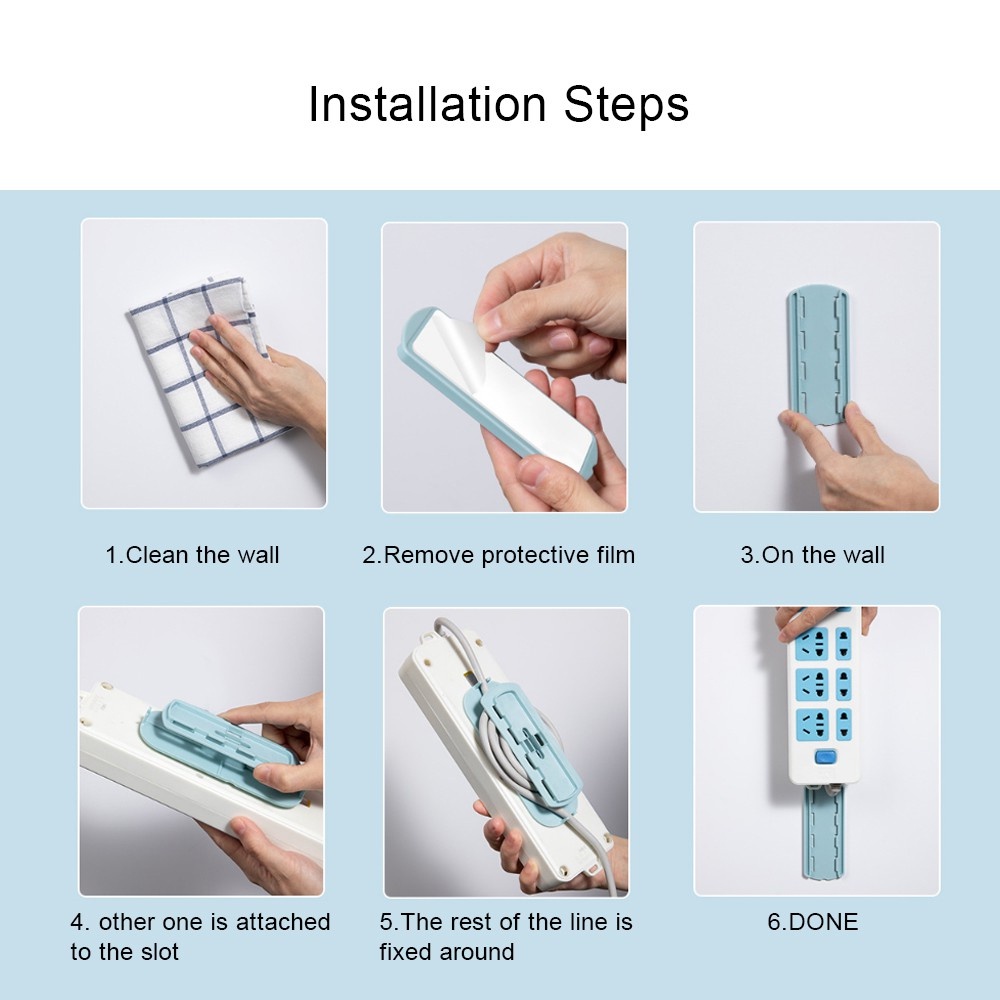 Installation Steps

1.Clean the wall

2.Remove protective film

3.On the wall

4. other one is attached to the slot

5.The rest of the line is fixed around

6.DONE