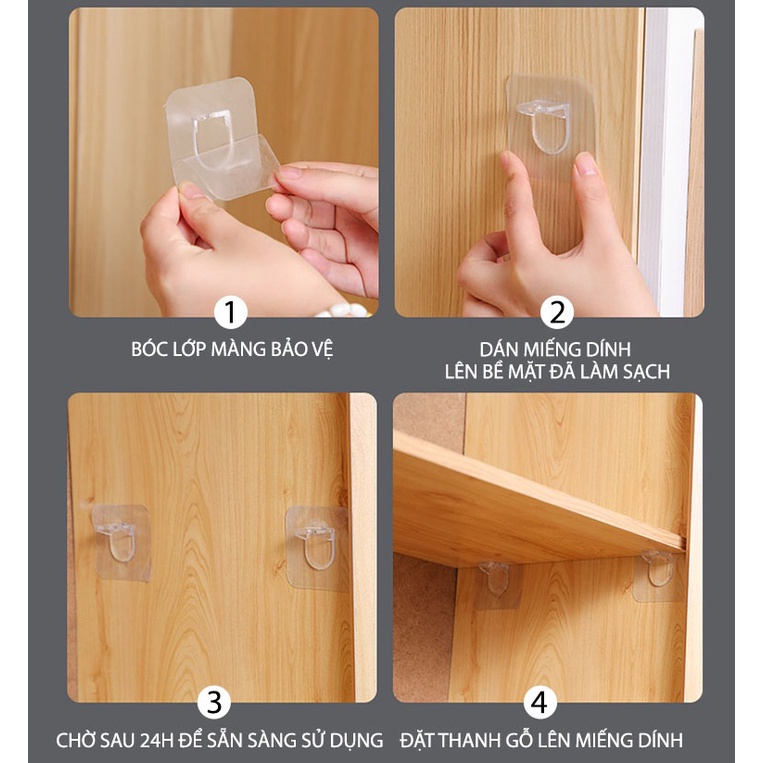 1
BÓC LỚP MÀNG BẢO VỆ

2
DÁN MIẾNG DÍNH
LÊN BỀ MẶT ĐÃ LÀM SẠCH

3
CHỜ SAU 24H ĐỂ SẴN SÀNG SỬ DỤNG

4
ĐẶT THANH GỖ LÊN MIẾNG DÍNH