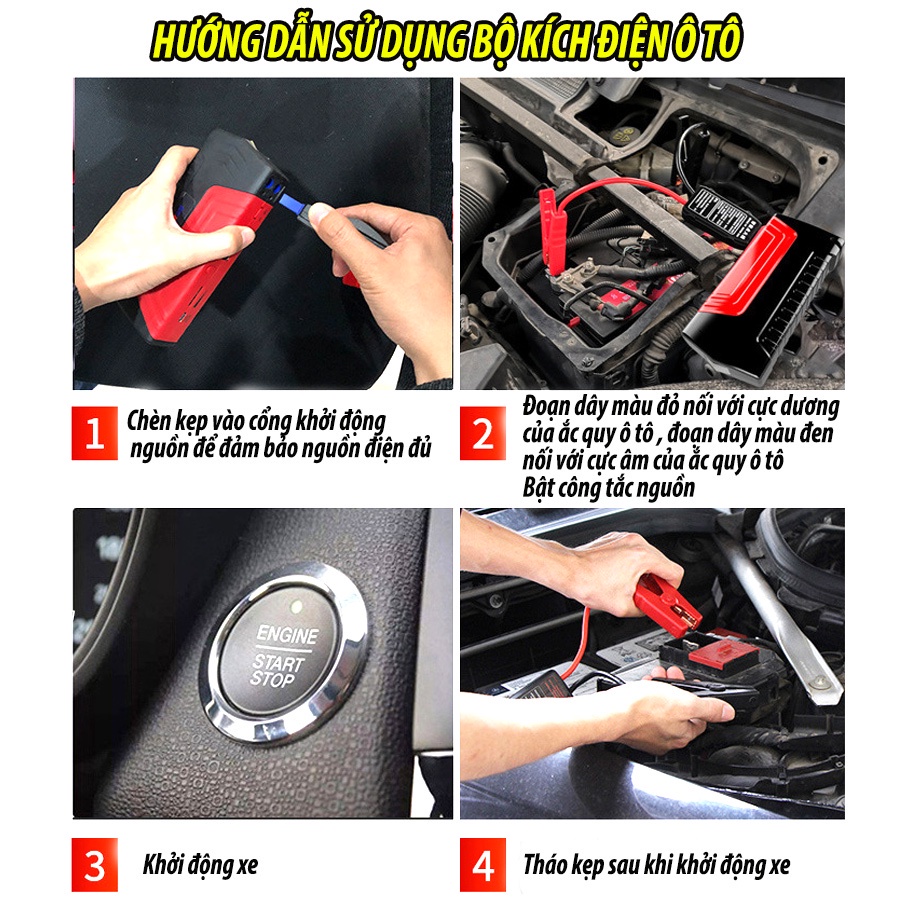 HƯỚNG DẪN SỬ DỤNG BỘ KÍCH ĐIỆN Ô TÔ

1 Chèn kẹp vào cổng khởi động nguồn để đảm bảo nguồn điện đủ

2 Đoạn dây màu đỏ nối với cực dương của ắc quy ô tô , đoạn dây màu đen nối với cực âm của ắc quy ô tô
Bật công tắc nguồn

ENGINE
START
STOP

3 Khởi động xe

4 Tháo kẹp sau khi khởi động xe