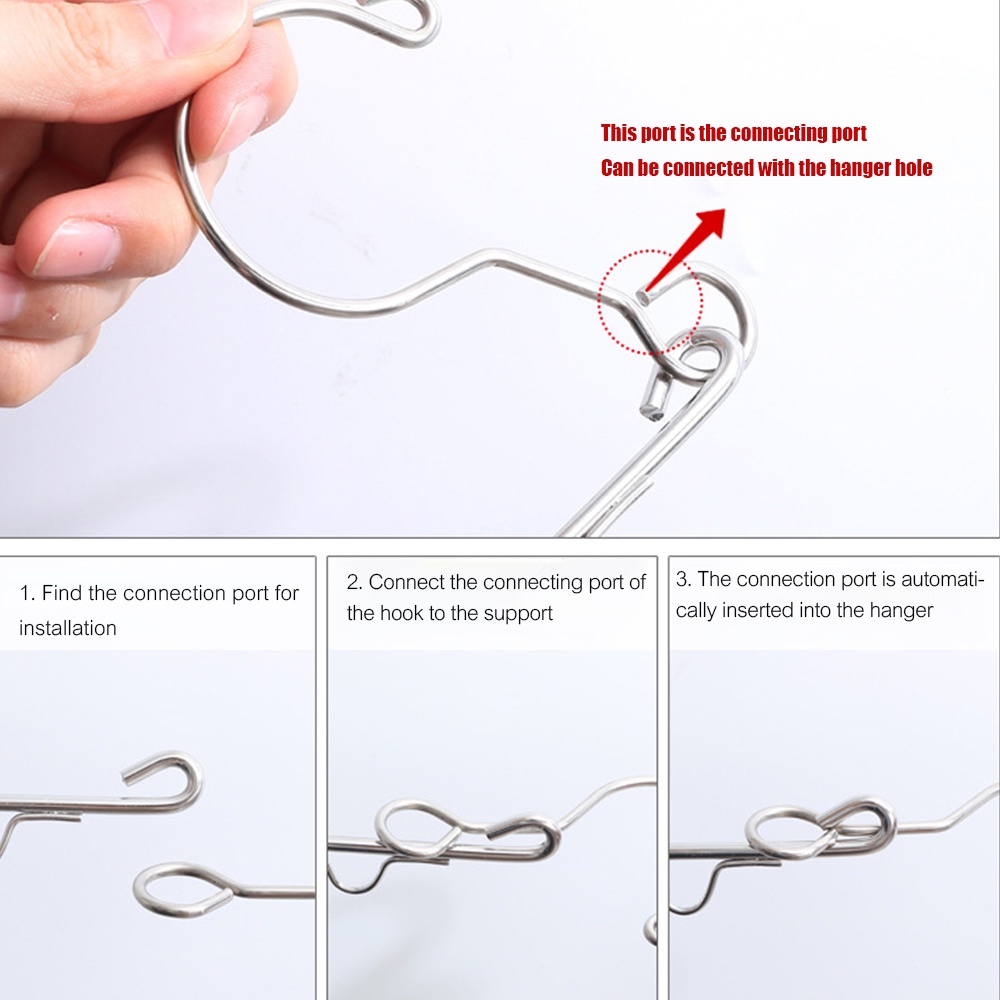 This port is the connecting port
Can be connected with the hanger hole

1. Find the connection port for installation

2. Connect the connecting port of the hook to the support

3. The connection port is automatically inserted into the hanger