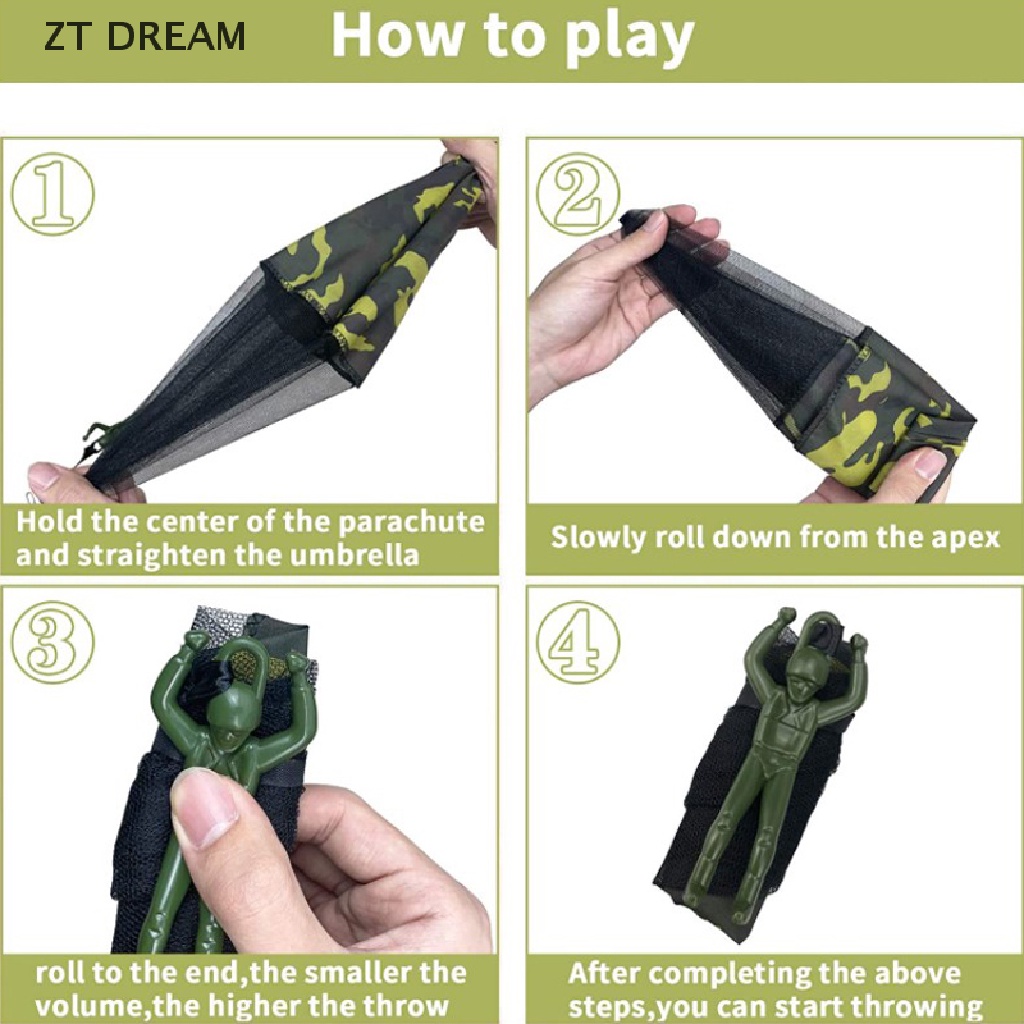 ZT DREAM

How to play

①

Hold the center of the parachute and straighten the umbrella

②

Slowly roll down from the apex

③

roll to the end,the smaller the volume,the higher the throw

④

After completing the above steps,you can start throwing