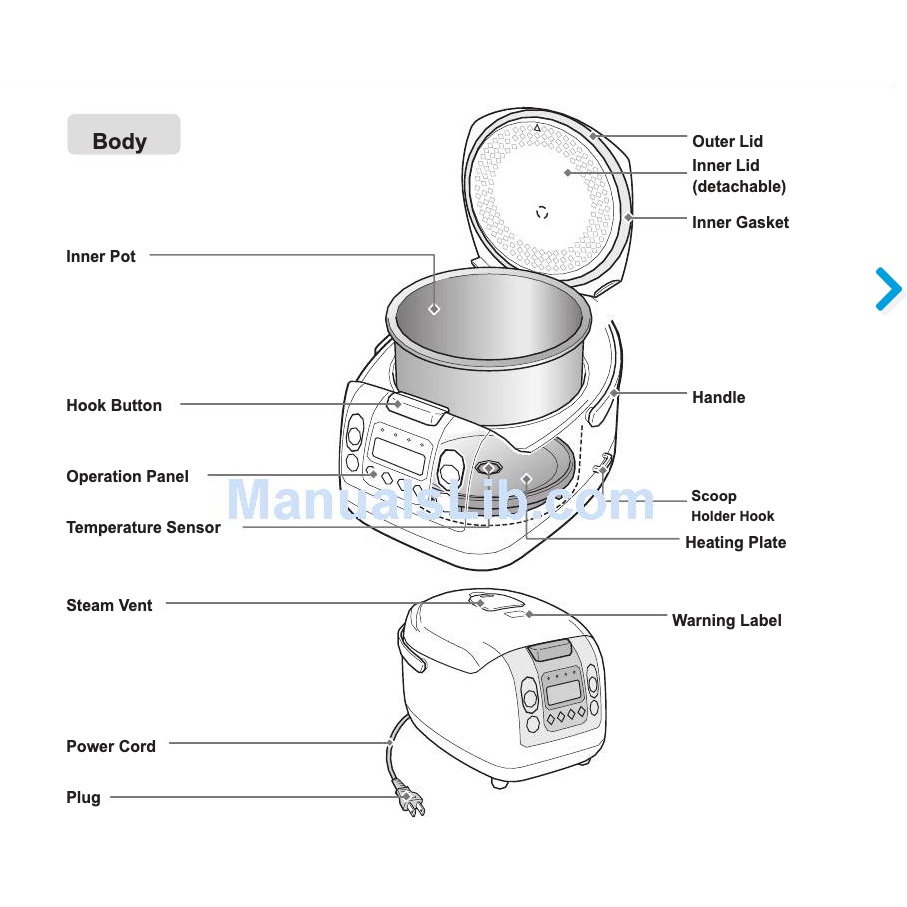 Body

Outer Lid
Inner Lid (detachable)
Inner Gasket

Inner Pot

Hook Button
Handle

Operation Panel
Scoop Holder Hook
Temperature Sensor
Heating Plate

ManualsLib.com

Steam Vent
Warning Label

Power Cord

Plug