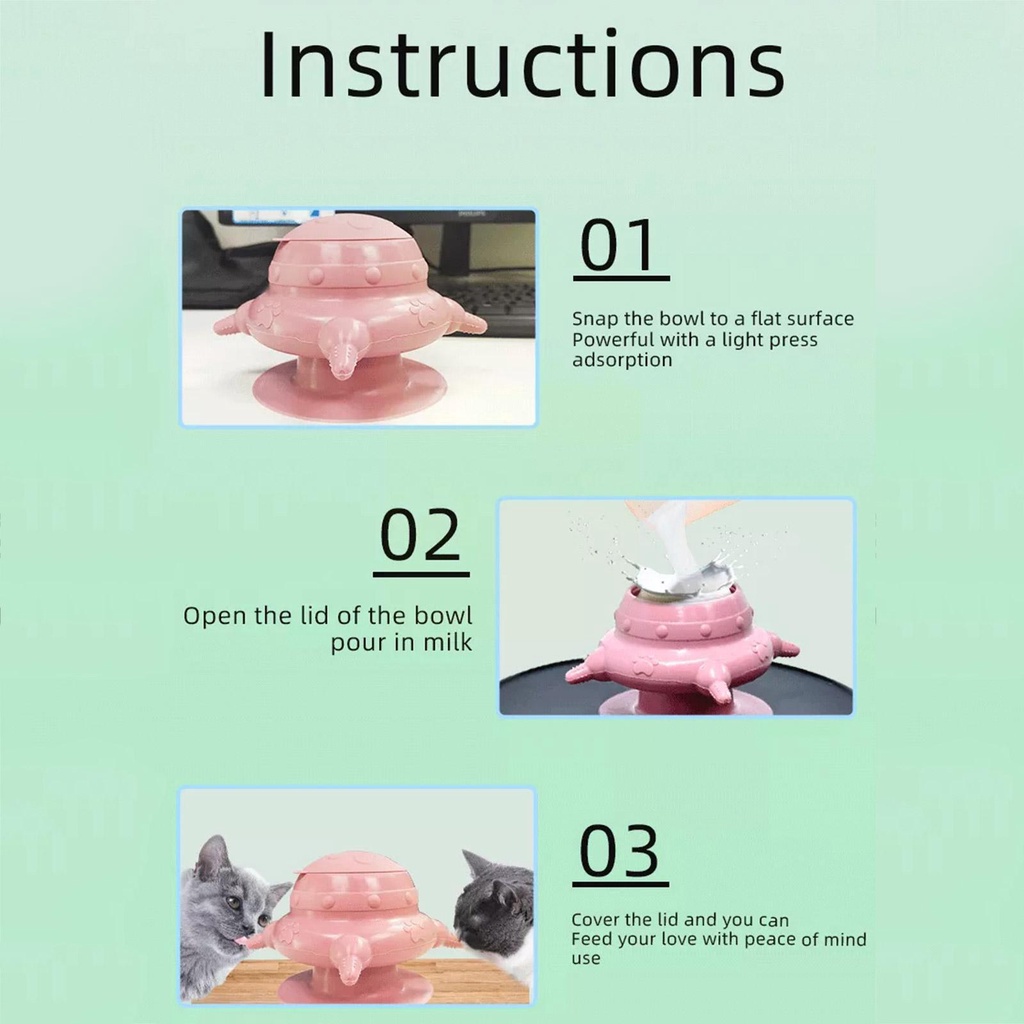 Instructions

01

Snap the bowl to a flat surface
Powerful with a light press adsorption

02

Open the lid of the bowl
pour in milk

03

Cover the lid and you can
Feed your love with peace of mind use