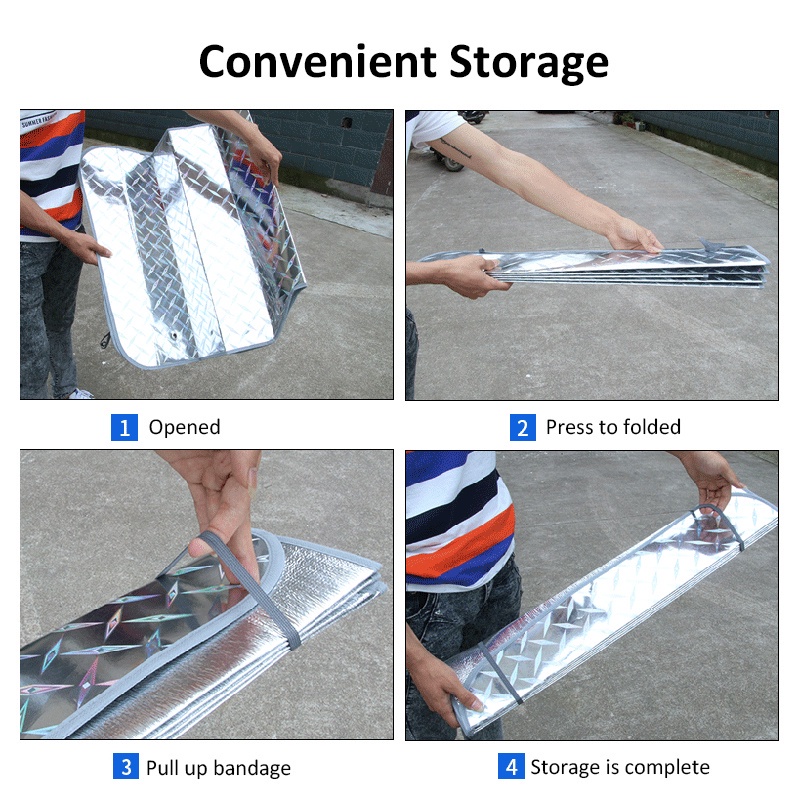 Convenient Storage

SUMMER FASHION

1 Opened

2 Press to folded

3 Pull up bandage

4 Storage is complete