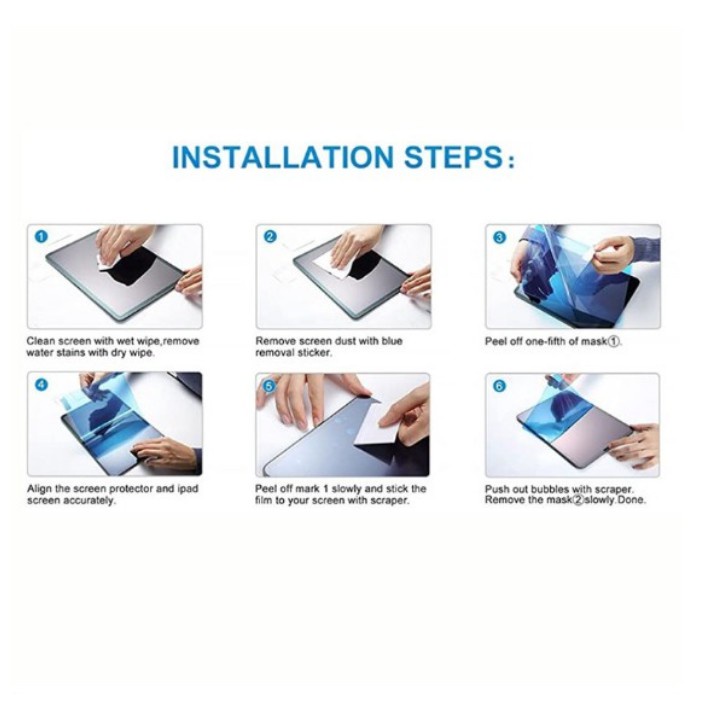 INSTALLATION STEPS:

1

Clean screen with wet wipe,remove water stains with dry wipe.

2

Remove screen dust with blue removal sticker.

3

Peel off one-fifth of mask①.

4

Align the screen protector and ipad screen accurately.

5

Peel off mark 1 slowly and stick the film to your screen with scraper.

6

Push out bubbles with scraper. Remove the mask②slowly.Done.