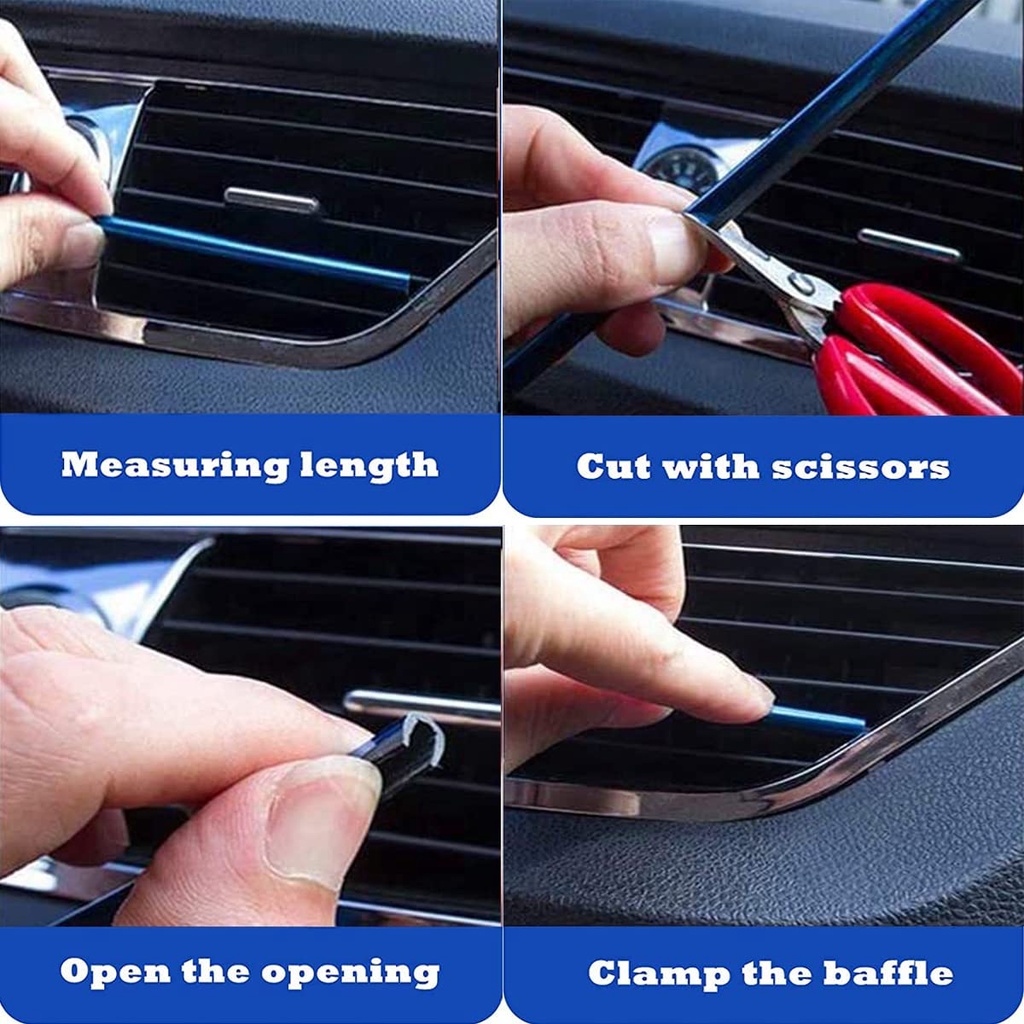 Measuring length

Cut with scissors

Open the opening

Clamp the baffle