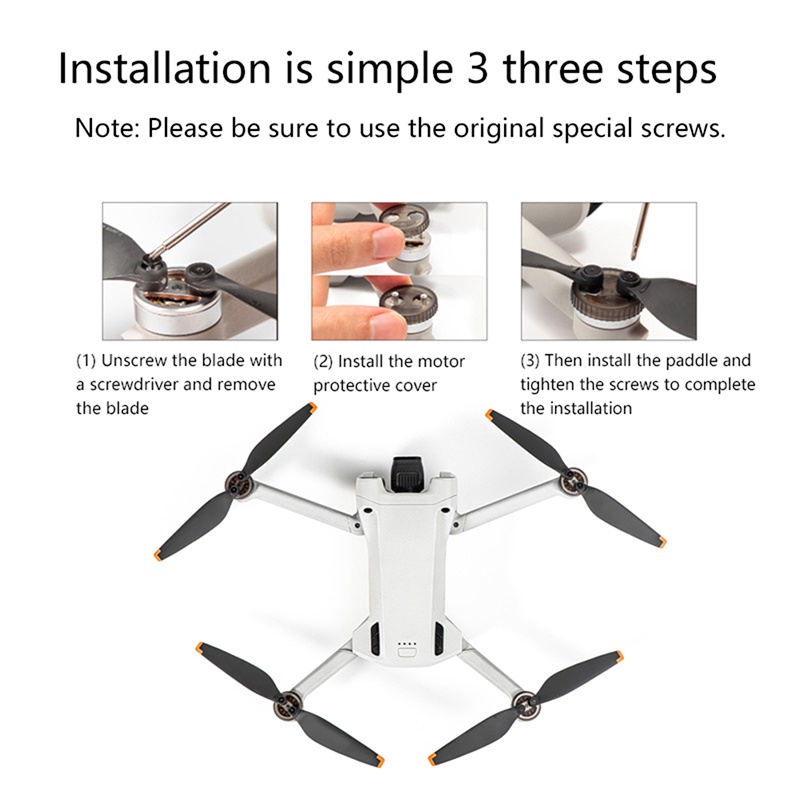 Installation is simple 3 three steps

Note: Please be sure to use the original special screws.

(1) Unscrew the blade with a screwdriver and remove the blade

(2) Install the motor protective cover

(3) Then install the paddle and tighten the screws to complete the installation