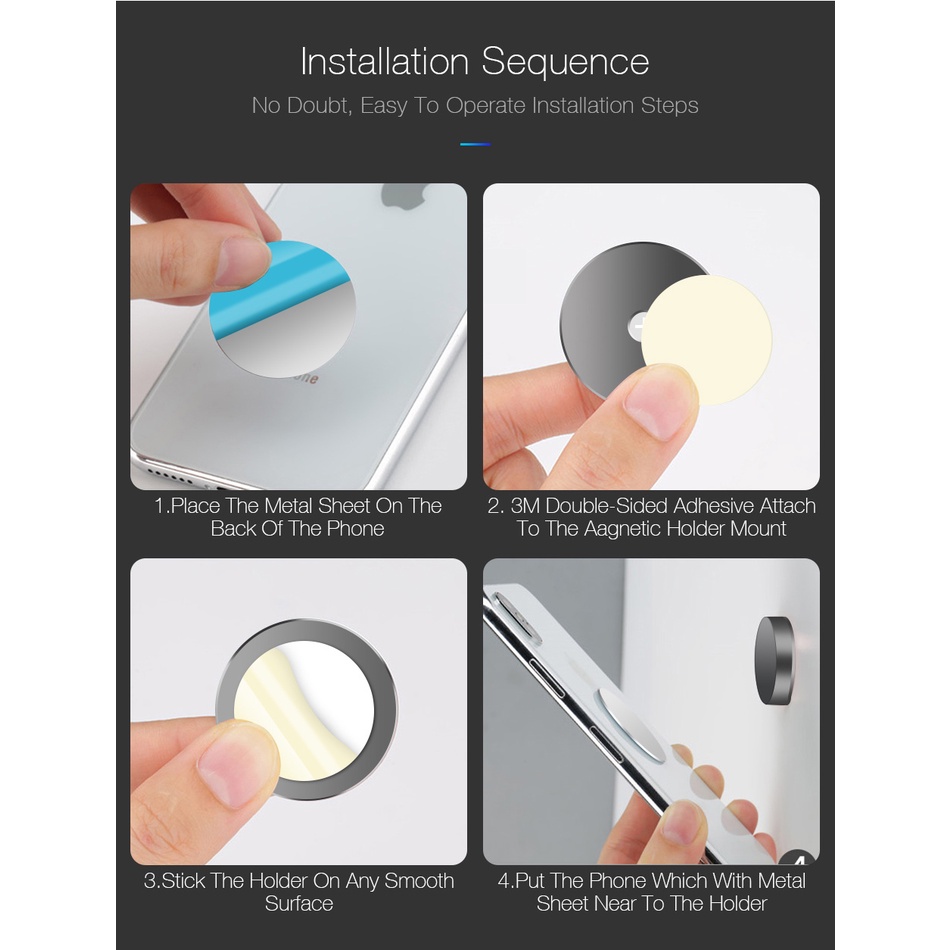 Installation Sequence

No Doubt, Easy To Operate Installation Steps

1.Place The Metal Sheet On The Back Of The Phone

2. 3M Double-Sided Adhesive Attach To The Aagnetic Holder Mount

3.Stick The Holder On Any Smooth Surface

4.Put The Phone Which With Metal Sheet Near To The Holder