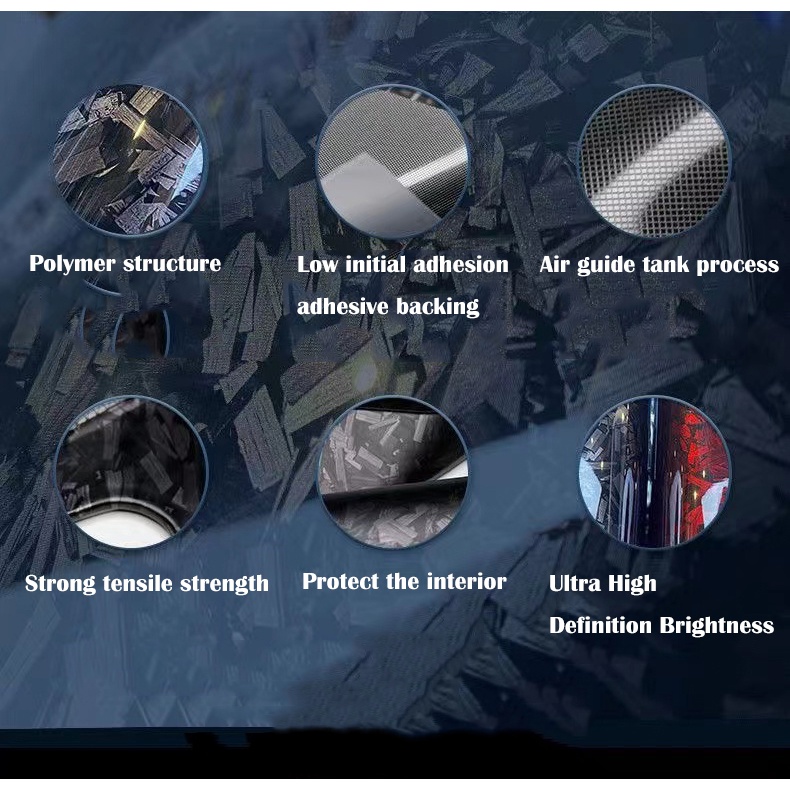 Polymer structure

Low initial adhesion adhesive backing

Air guide tank process

Strong tensile strength

Protect the interior

Ultra High Definition Brightness