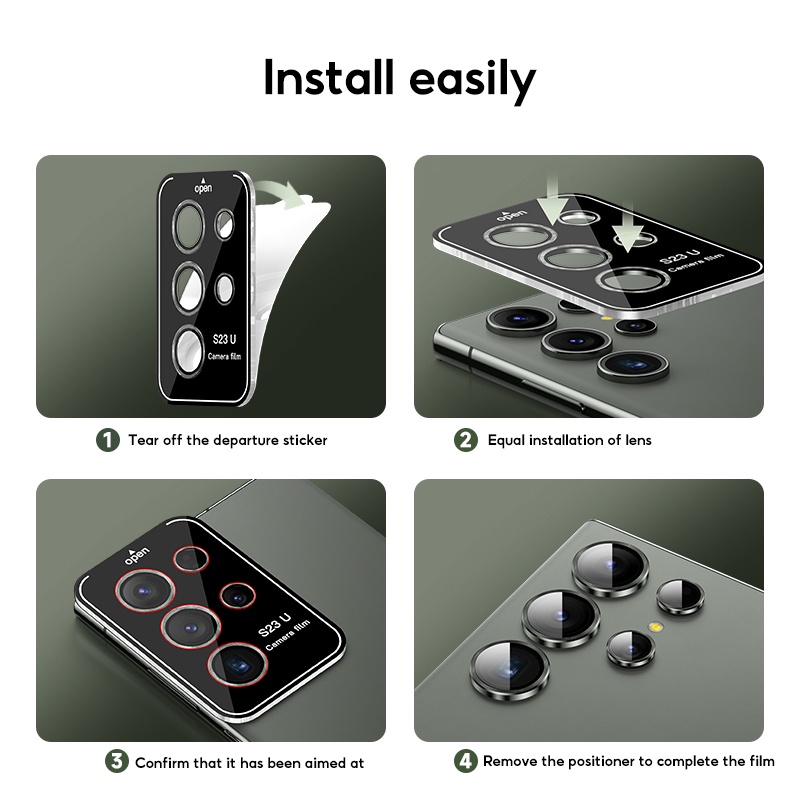 Install easily

open

S23 U
Camera film

1 Tear off the departure sticker

open

S23 U
Camera film

2 Equal installation of lens

open

S23 U
Camera film

3 Confirm that it has been aimed at

4 Remove the positioner to complete the film