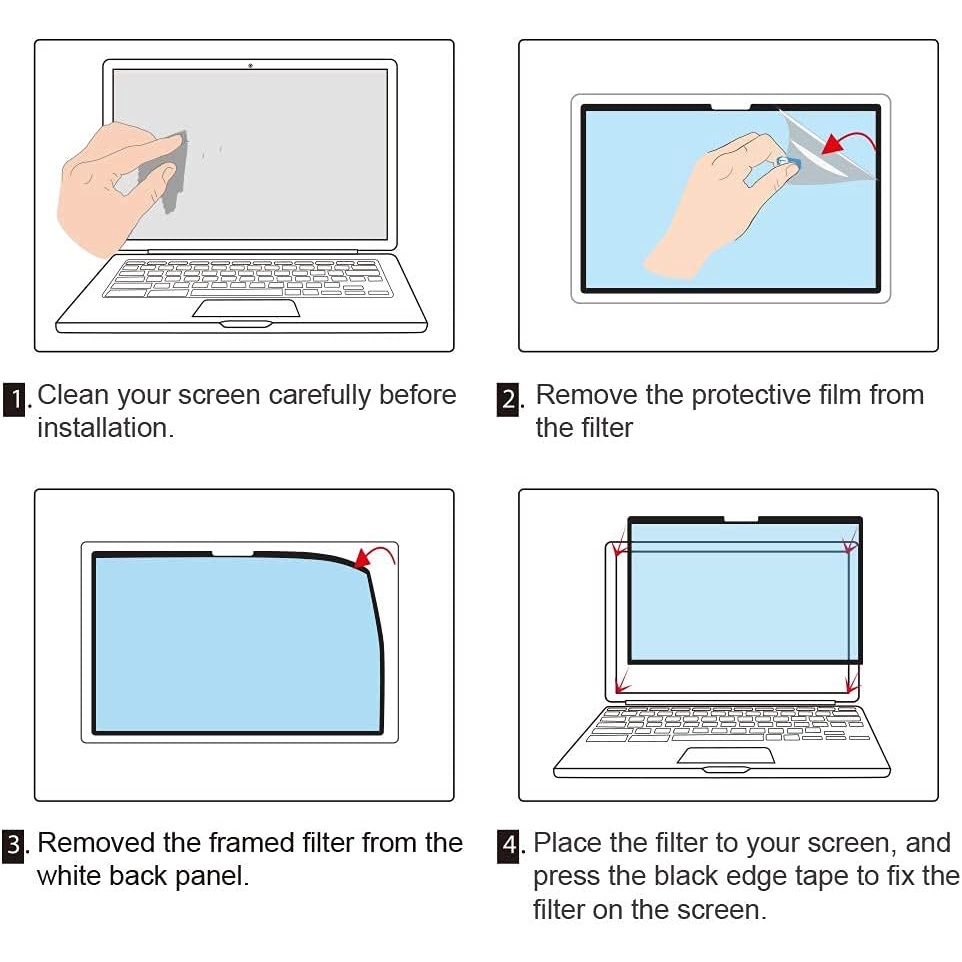 1. Clean your screen carefully before installation.

2. Remove the protective film from the filter

3. Removed the framed filter from the white back panel.

4. Place the filter to your screen, and press the black edge tape to fix the filter on the screen.