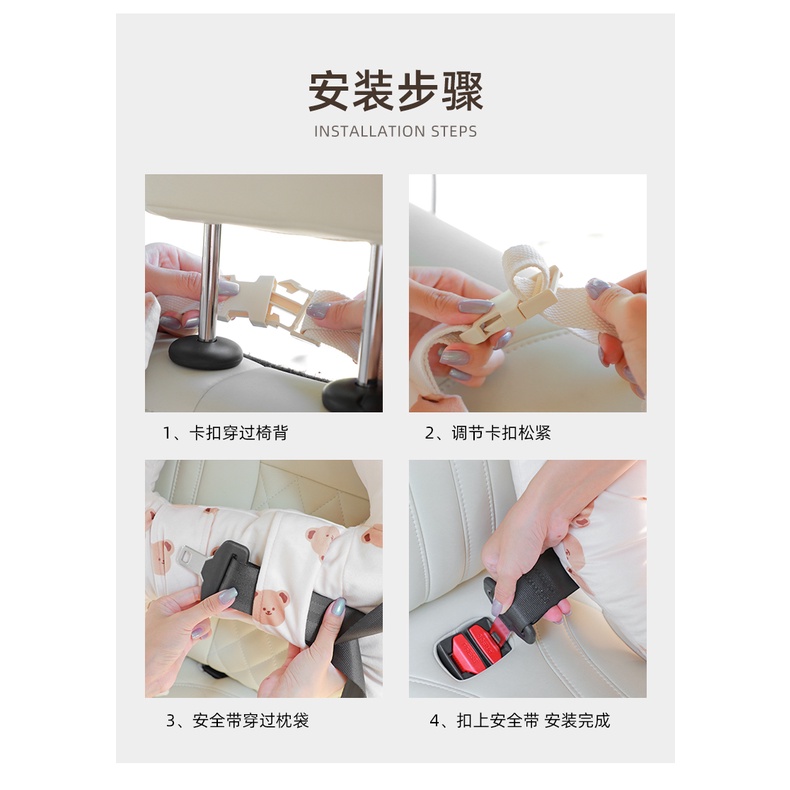 安装步骤
INSTALLATION STEPS

1、卡扣穿过椅背

2、调节卡扣松紧

3、安全带穿过枕袋

4、扣上安全带 安装完成