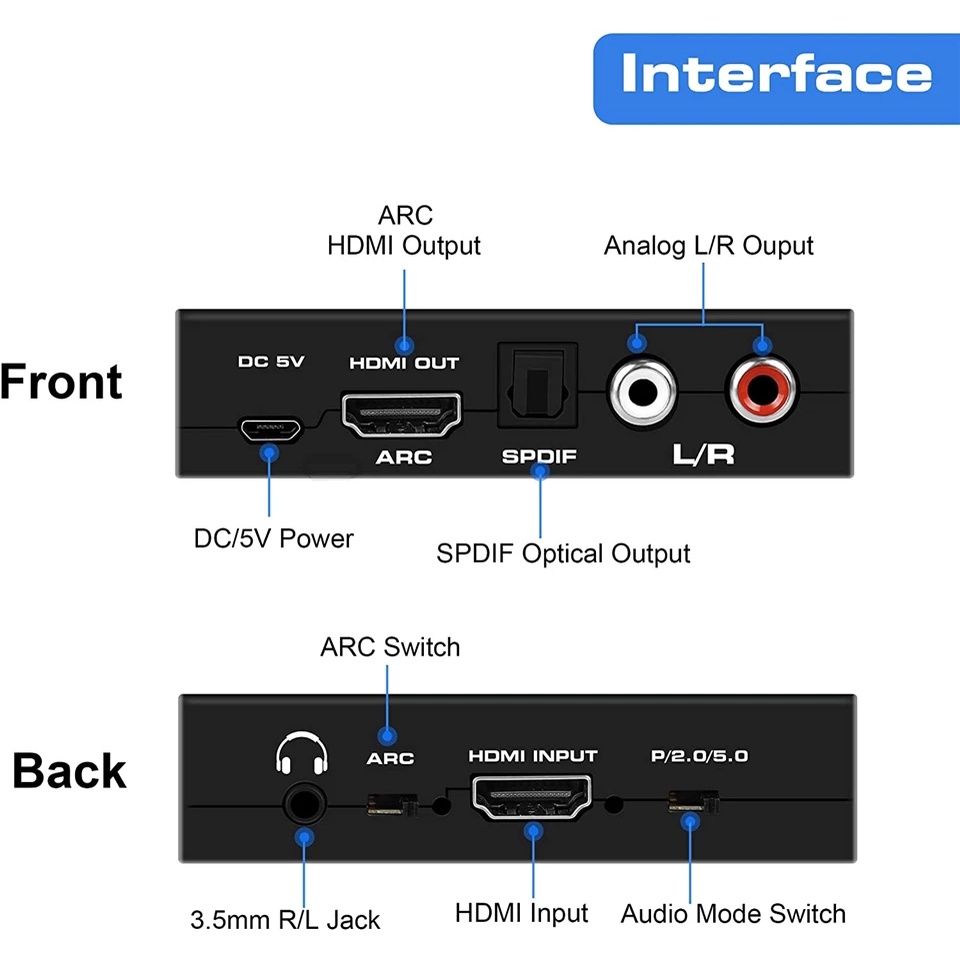 Interface

ARC
HDMI Output

Analog L/R Ouput

Front

DC 5V

HDMI OUT

ARC

SPDIF

L/R

DC/5V Power

SPDIF Optical Output

ARC Switch

Back

ARC

HDMI INPUT

P/2.0/5.0

3.5mm R/L Jack

HDMI Input

Audio Mode Switch