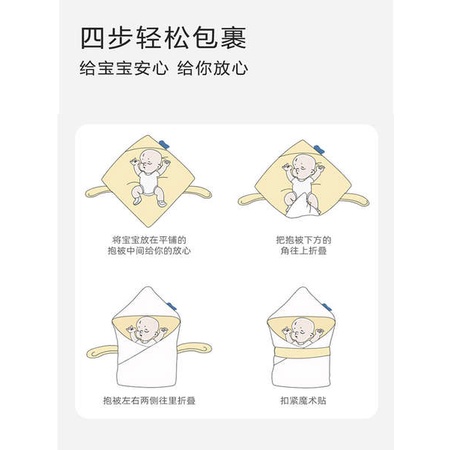 四步轻松包裹

给宝宝安心 给你放心

将宝宝放在平铺的抱被中间给你的放心

把抱被下方的角往上折叠

抱被左右两侧往里折叠

扣紧魔术贴