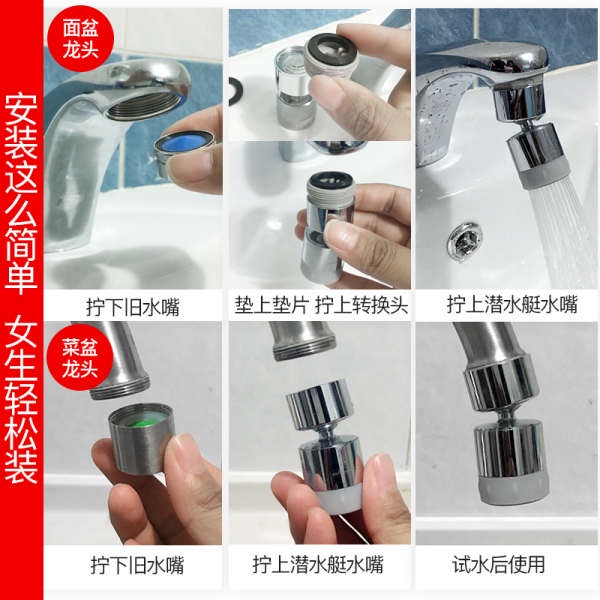 安装这么简单 女生轻松装

面盆龙头

拧下旧水嘴

垫上垫片 拧上转换头

拧上潜水艇水嘴

菜盆龙头

拧下旧水嘴

拧上潜水艇水嘴

试水后使用