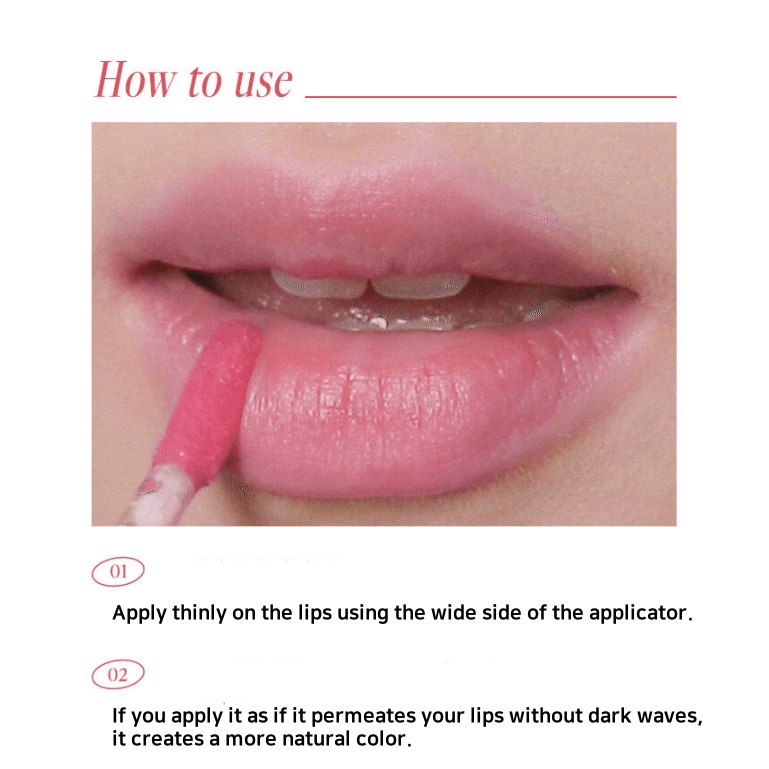 How to use

01

Apply thinly on the lips using the wide side of the applicator.

02

If you apply it as if it permeates your lips without dark waves, it creates a more natural color.