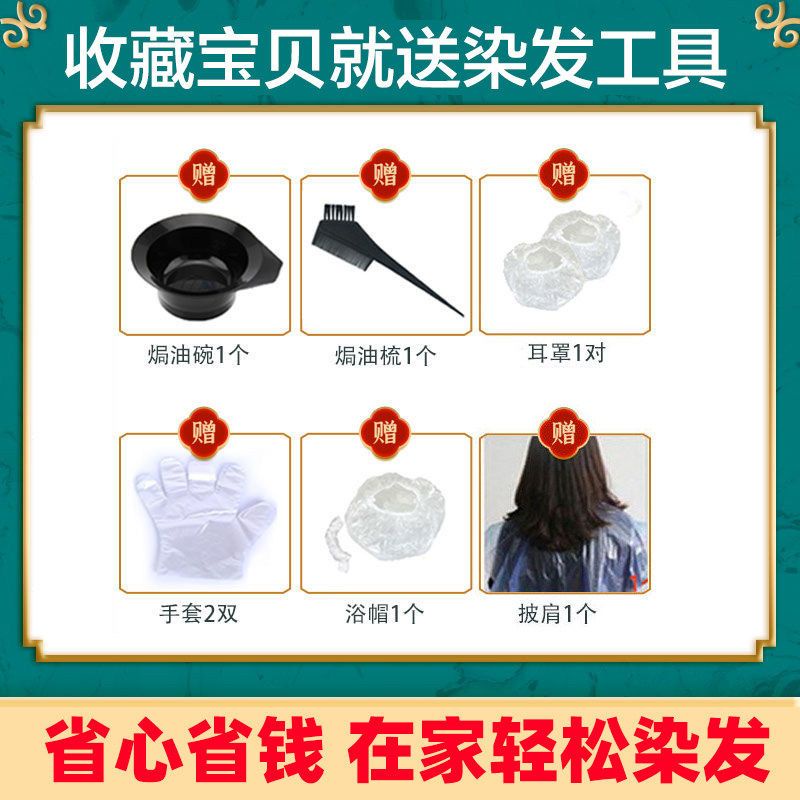 收藏宝贝就送染发工具

赠
焗油碗1个

赠
焗油梳1个

赠
耳罩1对

赠
手套2双

赠
浴帽1个

赠
披肩1个

省心省钱 在家轻松染发