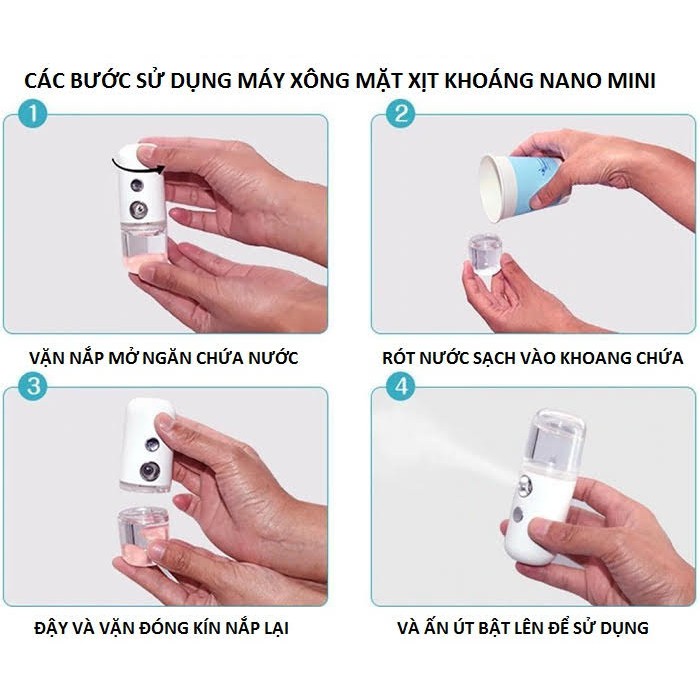 CÁC BƯỚC SỬ DỤNG MÁY XÔNG MẶT XỊT KHOÁNG NANO MINI

1

VẶN NẮP MỞ NGĂN CHỨA NƯỚC

2

RÓT NƯỚC SẠCH VÀO KHOANG CHỨA

3

ĐẬY VÀ VẶN ĐÓNG KÍN NẮP LẠI

4

VÀ ẤN ÚT BẬT LÊN ĐỂ SỬ DỤNG