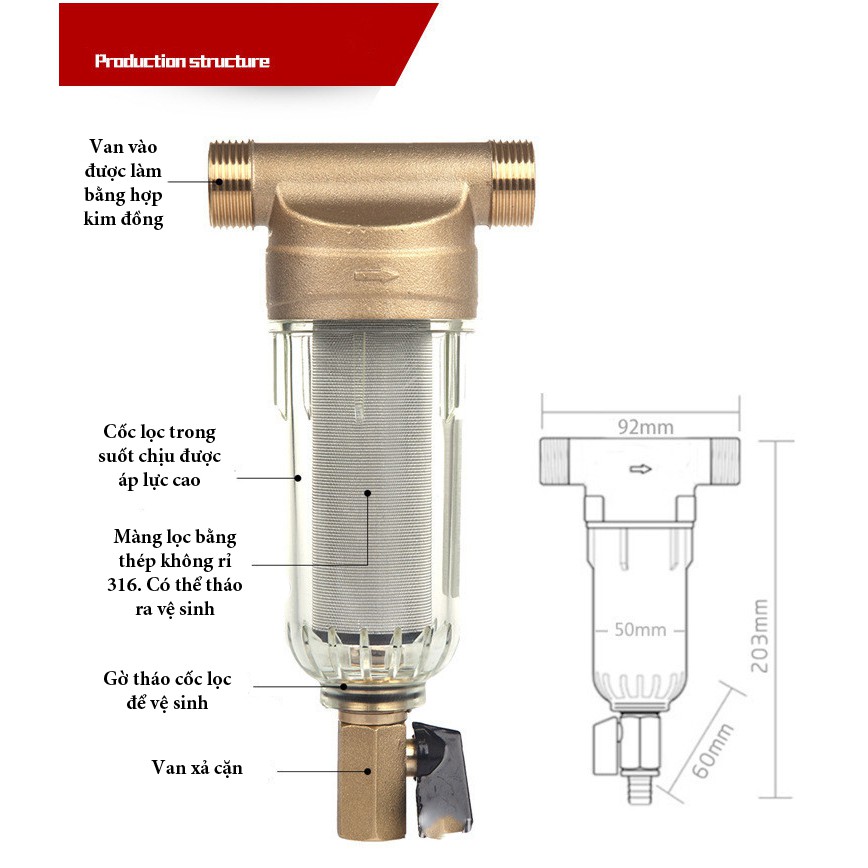 Production structure

Van vào được làm bằng hợp kim đồng

Cốc lọc trong suốt chịu được áp lực cao

Màng lọc bằng thép không rỉ 316. Có thể tháo ra vệ sinh

Gờ tháo cốc lọc để vệ sinh

Van xả cặn

92mm

50mm

203mm

60mm