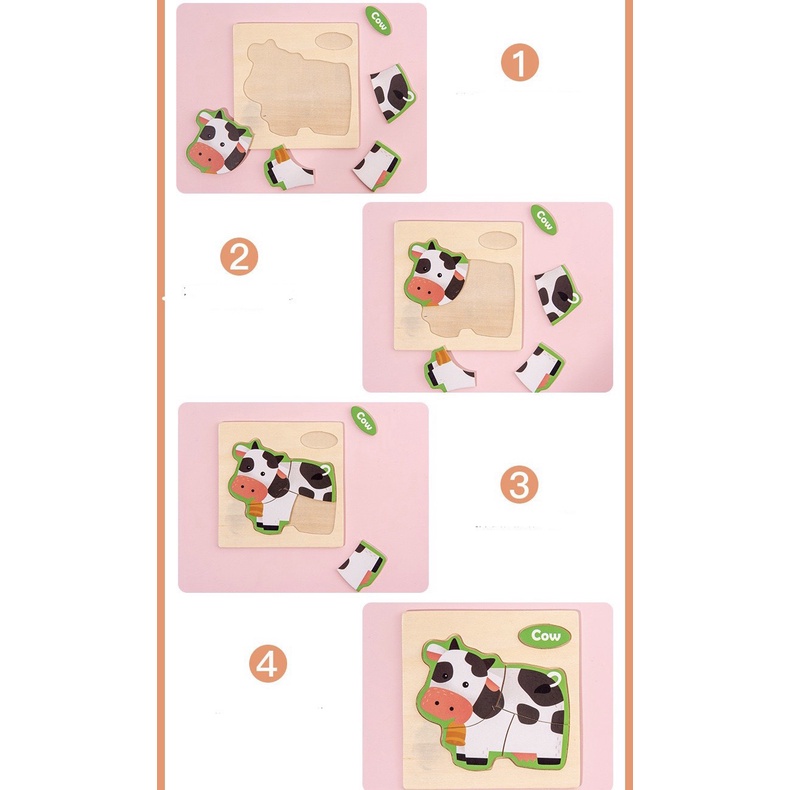 Cow

1

2

Cow

Cow

3

4

Cow