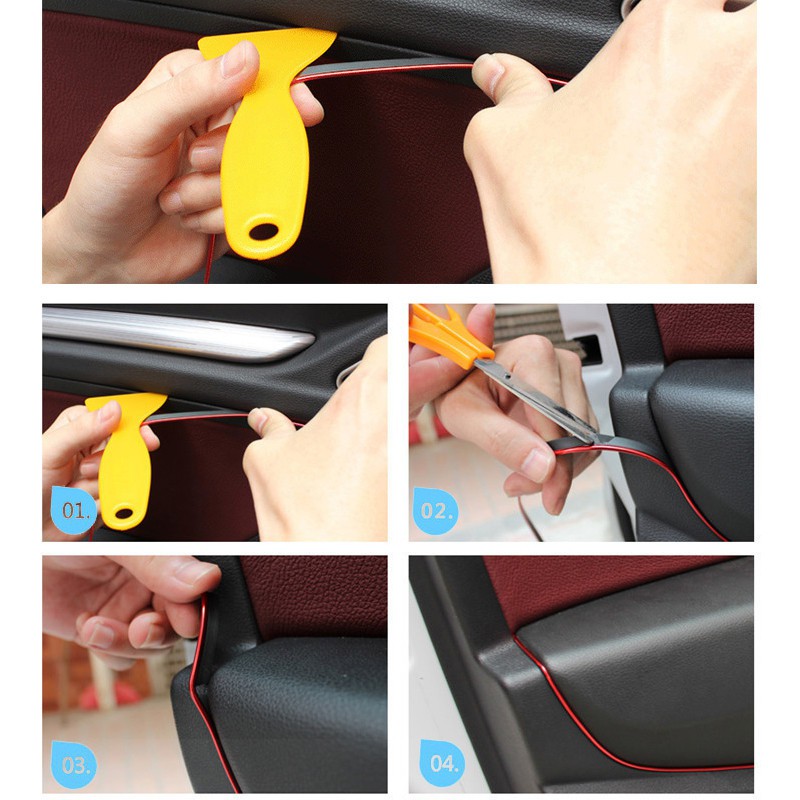 01.

02.

03.

04.